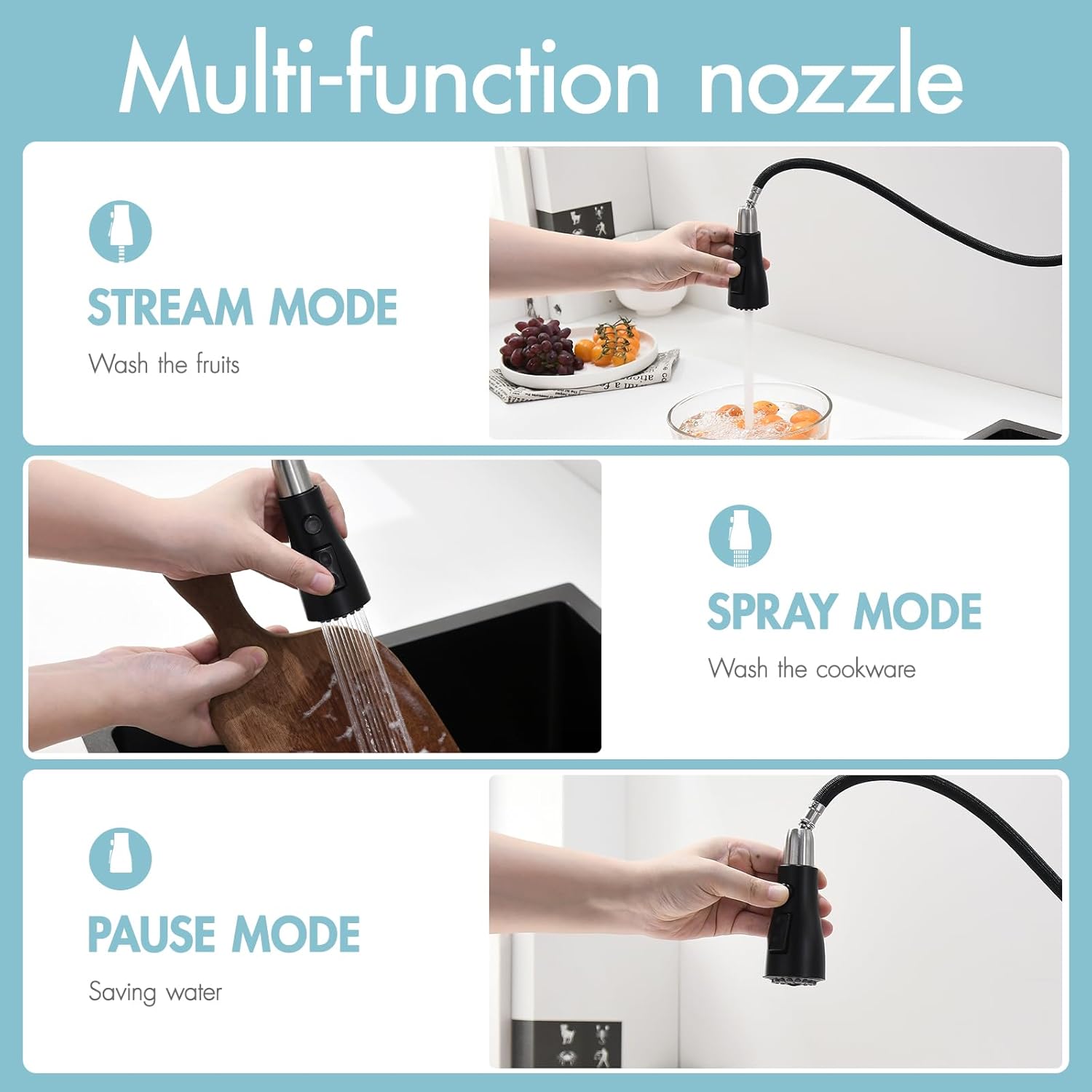 Multi-function nozzle

STREAM MODE

Wash the fruits

SPRAY MODE

Wash the cookware

PAUSE MODE

Saving water