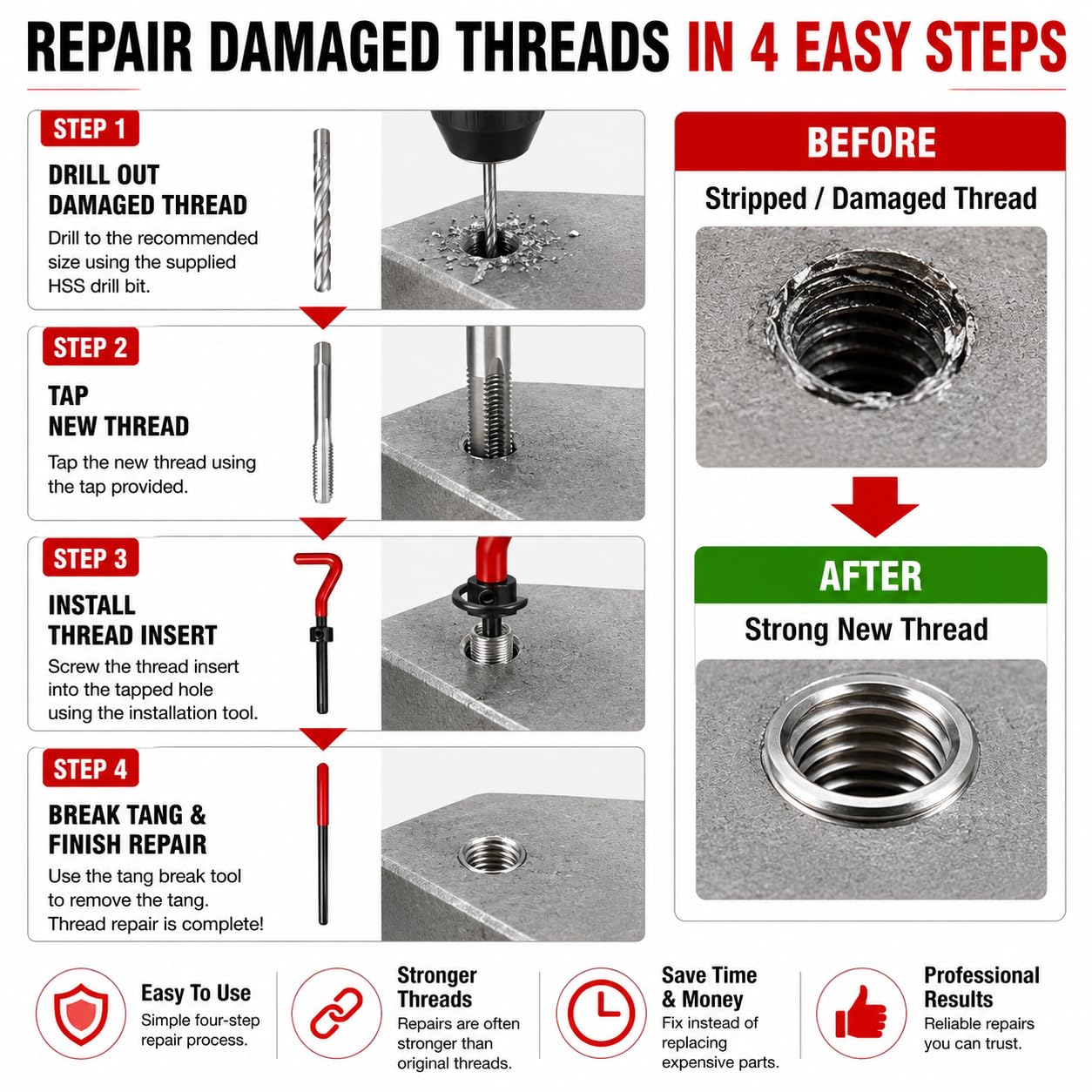 REPAIR DAMAGED THREADS IN 4 EASY STEPS

STEP 1
DRILL OUT DAMAGED THREAD
Drill to the recommended size using the supplied HSS drill bit.

STEP 2
TAP NEW THREAD
Tap the new thread using the tap provided.

STEP 3
INSTALL THREAD INSERT
Screw the thread insert into the tapped hole using the installation tool.

STEP 4
BREAK TANG & FINISH REPAIR
Use the tang break tool to remove the tang. Thread repair is complete!

BEFORE
Stripped / Damaged Thread

AFTER
Strong New Thread

Easy To Use
Simple four-step repair process.

Stronger Threads
Repairs are often stronger than original threads.

Save Time & Money
Fix instead of replacing expensive parts.

Professional Results
Reliable repairs you can trust.