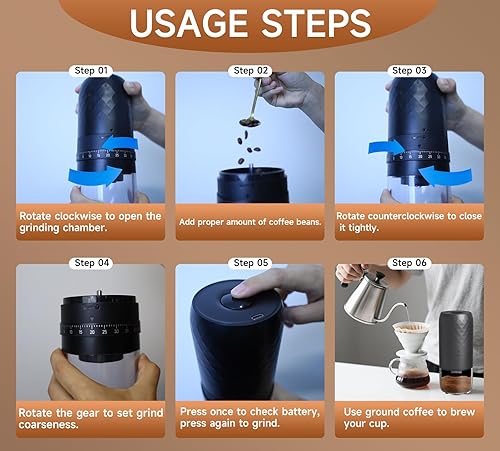 USAGE STEPS

Step 01
Rotate clockwise to open the grinding chamber.

Step 02
Add proper amount of coffee beans.

Step 03
Rotate counterclockwise to close it tightly.

Step 04
Rotate the gear to set grind coarseness.

Step 05
Press once to check battery, press again to grind.

Step 06
Use ground coffee to brew your cup.