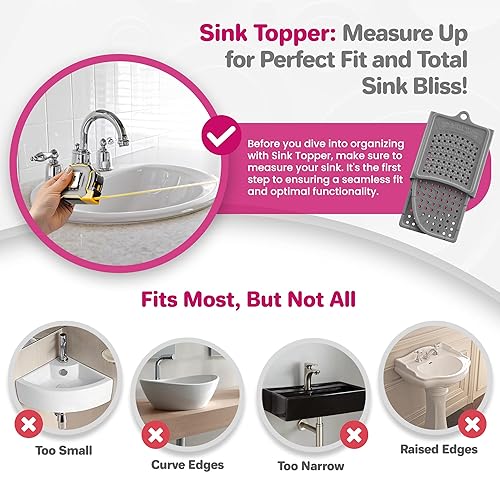 Sink Topper: Measure Up for Perfect Fit and Total Sink Bliss!

Before you dive into organizing with Sink Topper, make sure to measure your sink. It's the first step to ensuring a seamless fit and optimal functionality.

Fits Most, But Not All

Too Small

Curve Edges

Too Narrow

Raised Edges