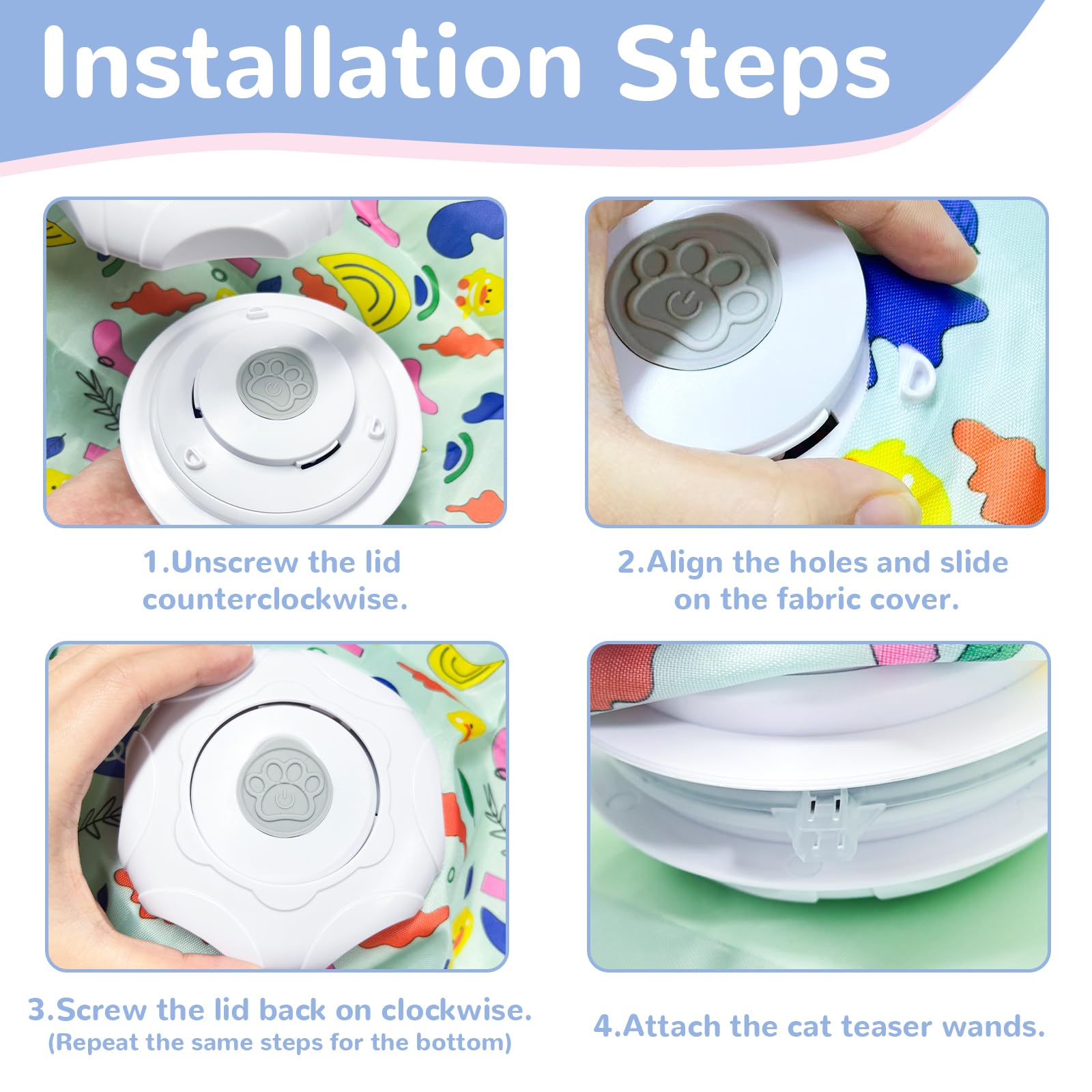 Installation Steps

1.Unscrew the lid counterclockwise.

2.Align the holes and slide on the fabric cover.

3.Screw the lid back on clockwise.
(Repeat the same steps for the bottom)

4.Attach the cat teaser wands.