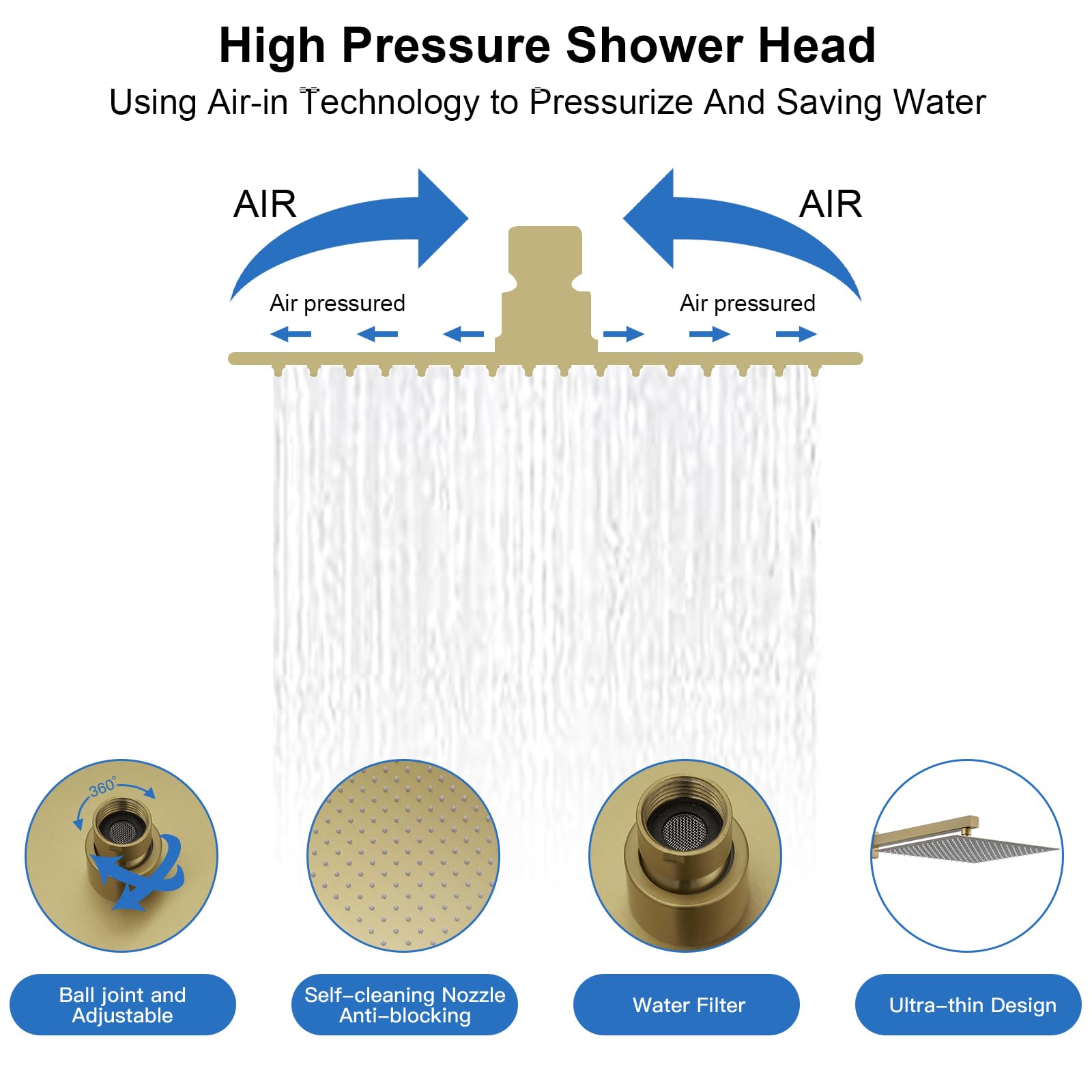 High Pressure Shower Head

Using Air-in Technology to Pressurize And Saving Water

AIR

AIR

Air pressured

Air pressured

360°

Ball joint and Adjustable

Self–cleaning Nozzle Anti–blocking

Water Filter

Ultra–thin Design