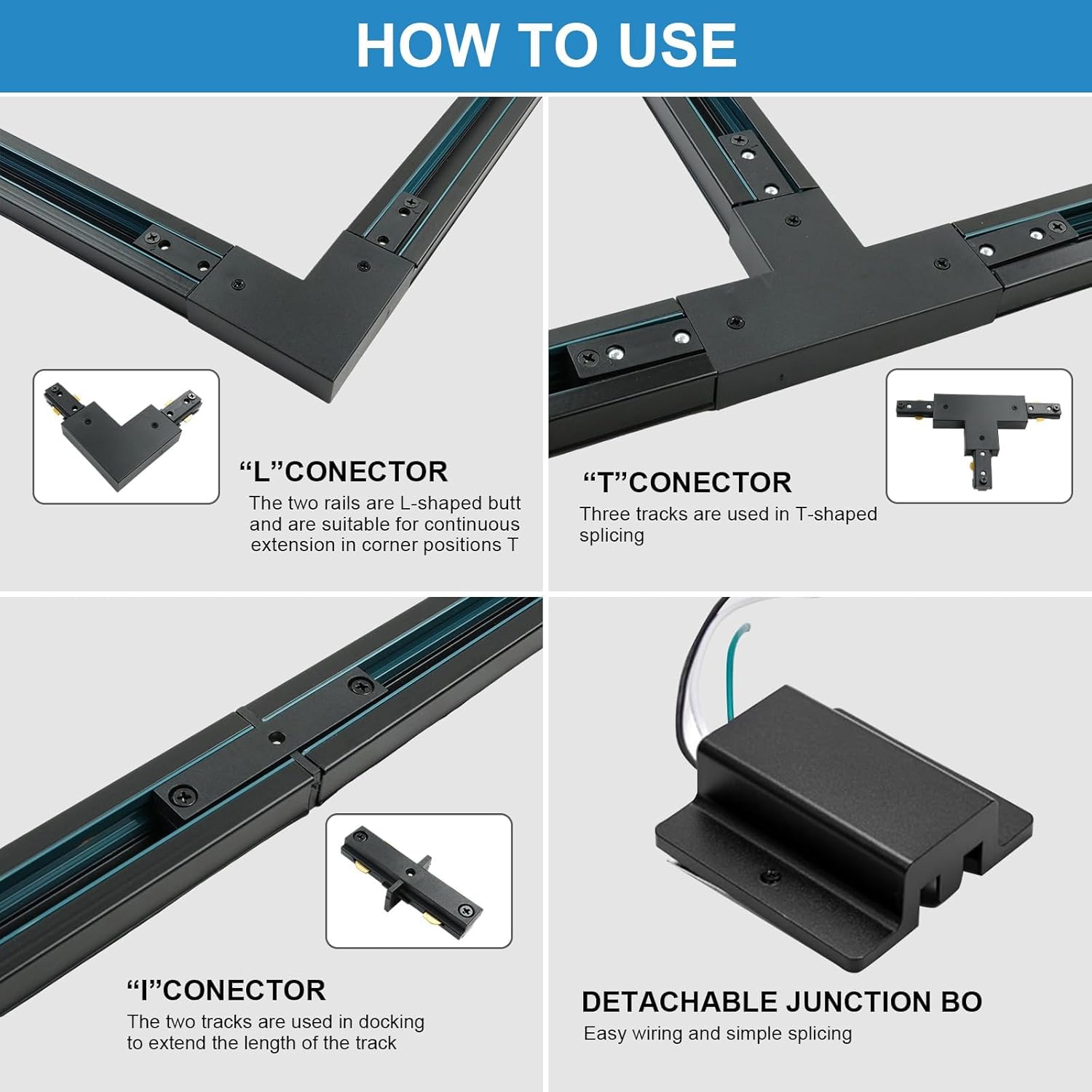 HOW TO USE

“L”CONECTOR
The two rails are L-shaped butt and are suitable for continuous extension in corner positions T

“T”CONECTOR
Three tracks are used in T-shaped splicing

“I”CONECTOR
The two tracks are used in docking to extend the length of the track

DETACHABLE JUNCTION BO
Easy wiring and simple splicing