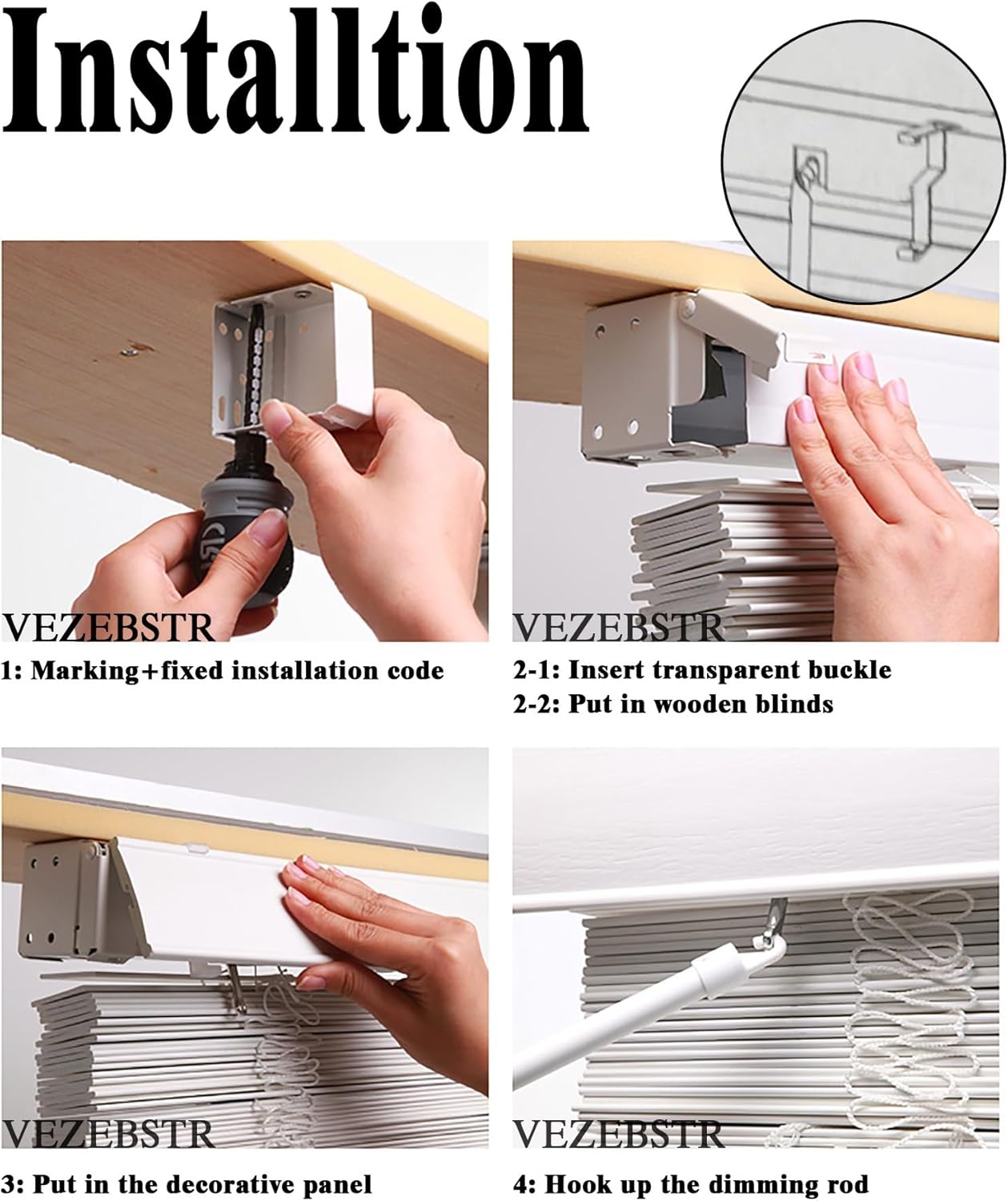 Installtion

VEZEBSTR

1: Marking+fixed installation code

VEZEBSTR

2-1: Insert transparent buckle

2-2: Put in wooden blinds

VEZEBSTR

3: Put in the decorative panel

VEZEBSTR

4: Hook up the dimming rod