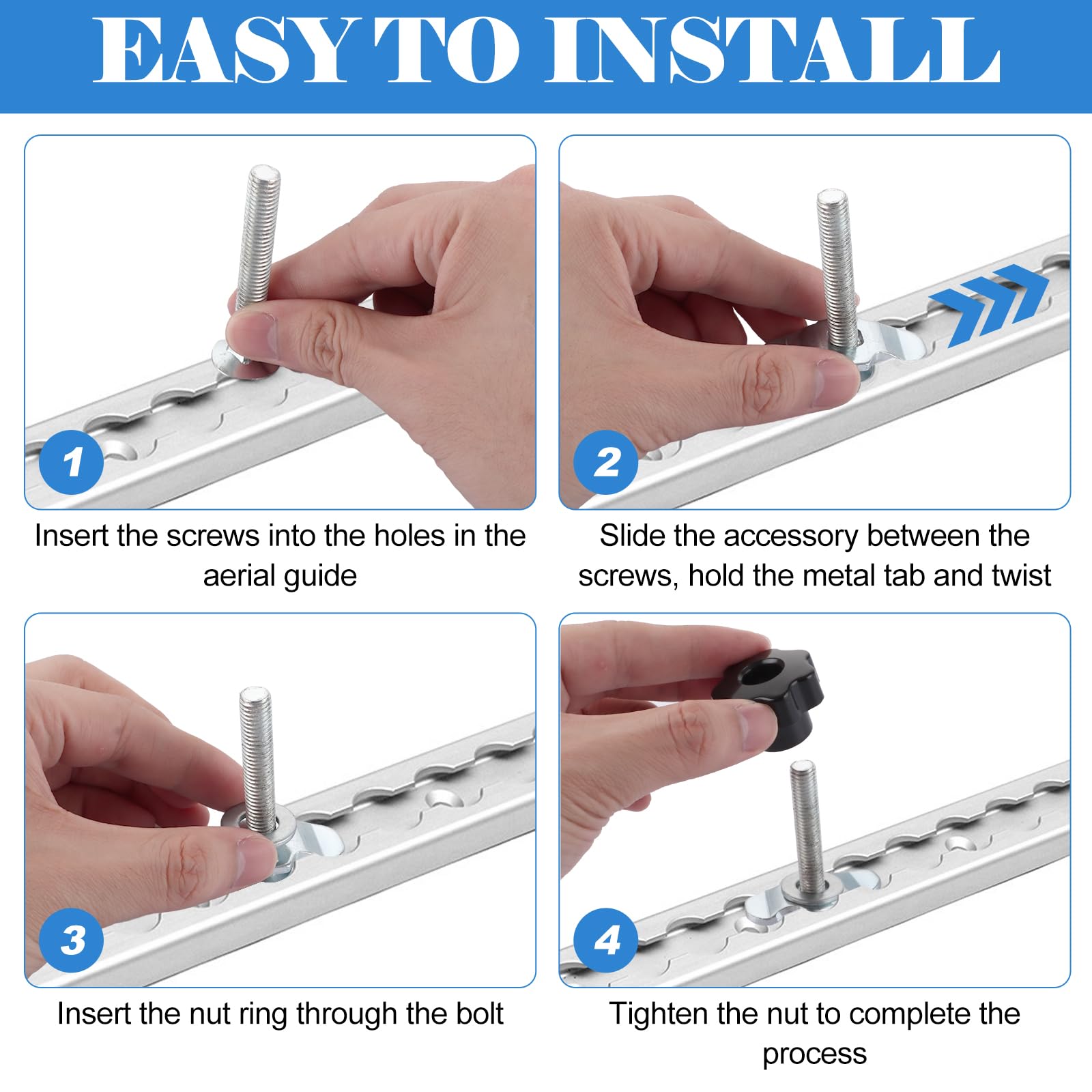 EASY TO INSTALL

1

Insert the screws into the holes in the aerial guide

2

Slide the accessory between the screws, hold the metal tab and twist

3

Insert the nut ring through the bolt

4

Tighten the nut to complete the process