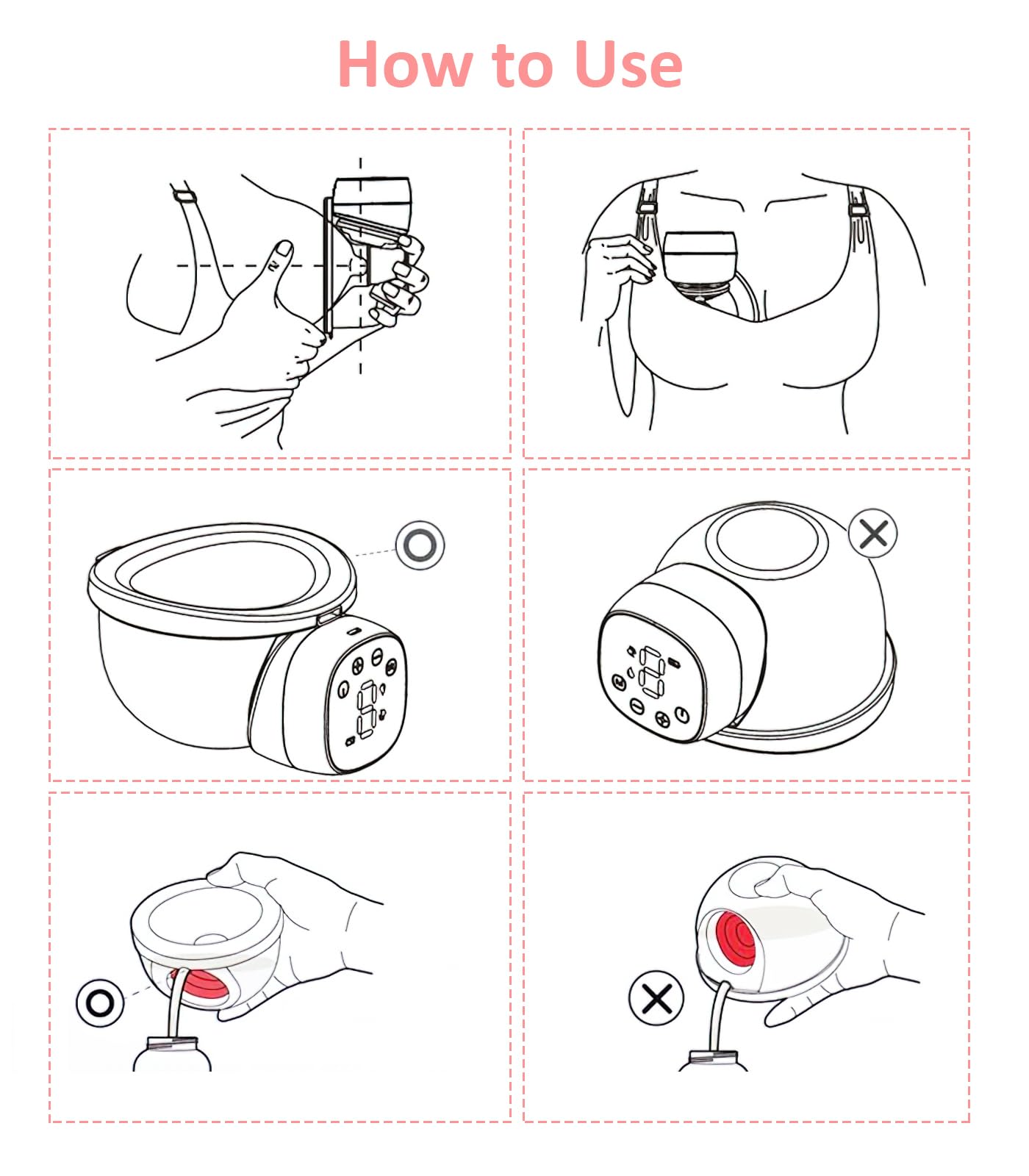 How to Use