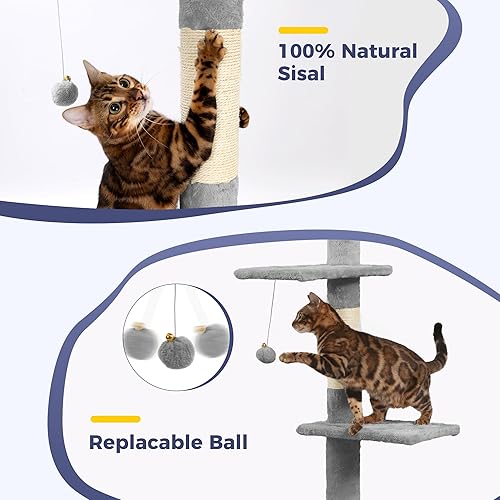 100% Natural Sisal

Replacable Ball