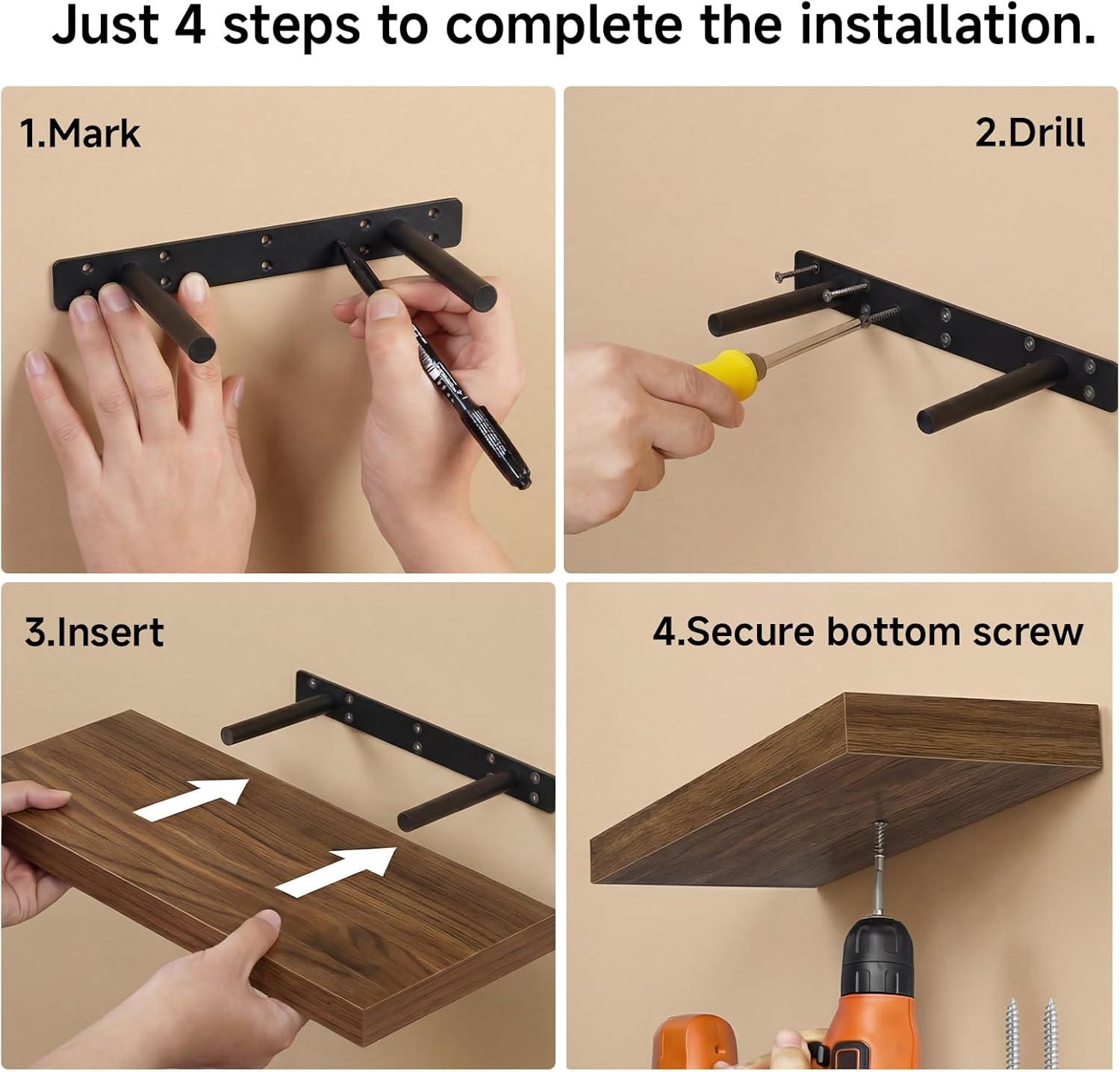 Just 4 steps to complete the installation.

1.Mark

2.Drill

3.Insert

4.Secure bottom screw