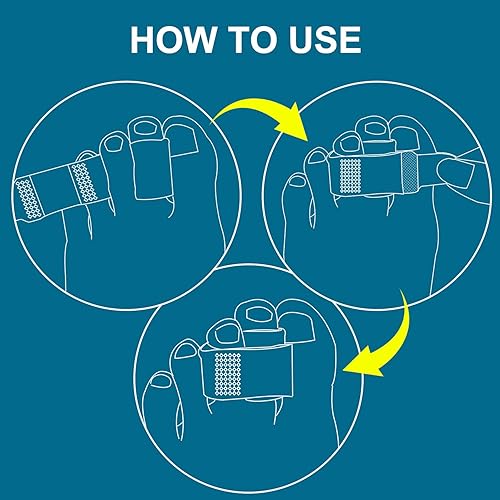 HOW TO USE