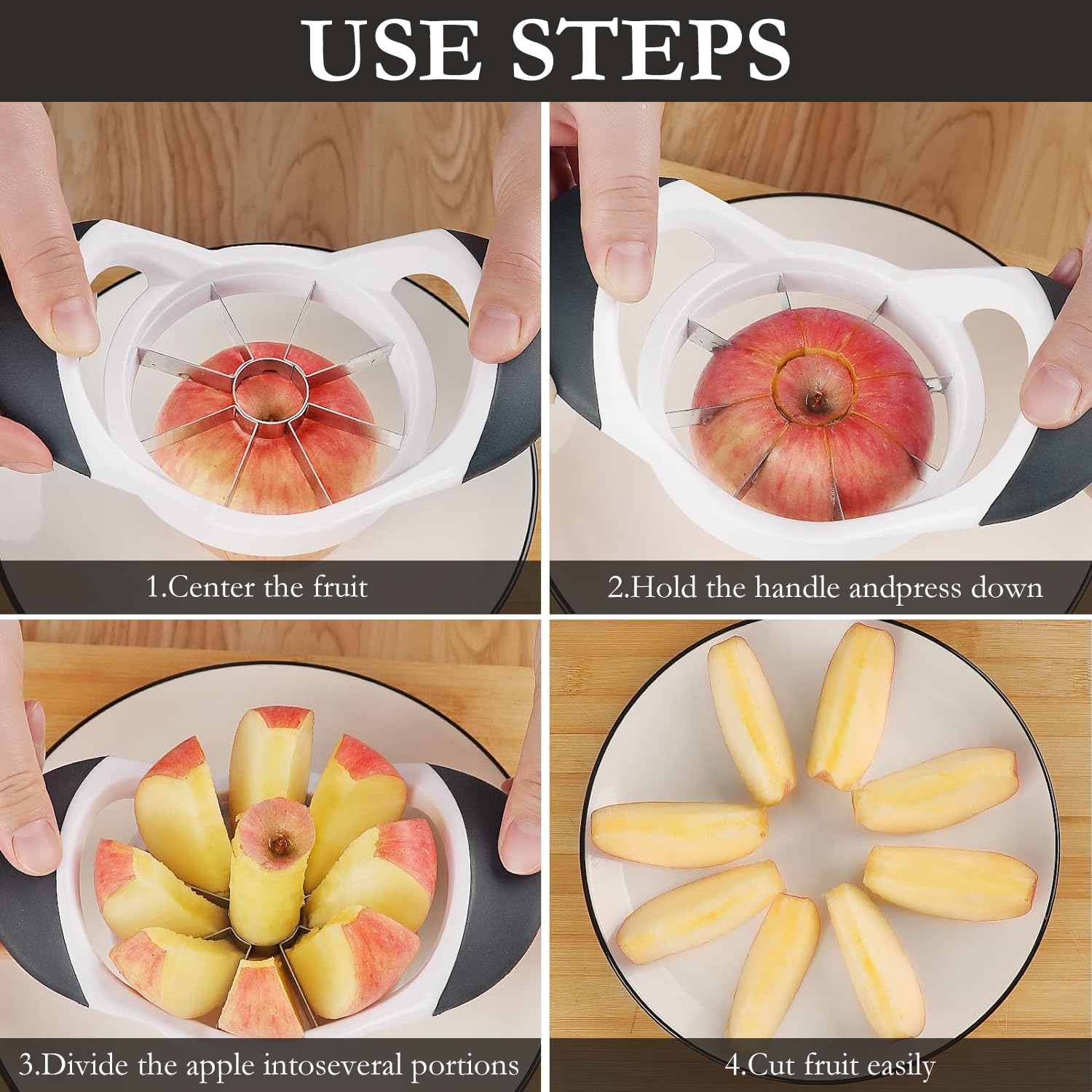 USE STEPS

1.Center the fruit

2.Hold the handle andpress down

3.Divide the apple intoseveral portions

4.Cut fruit easily