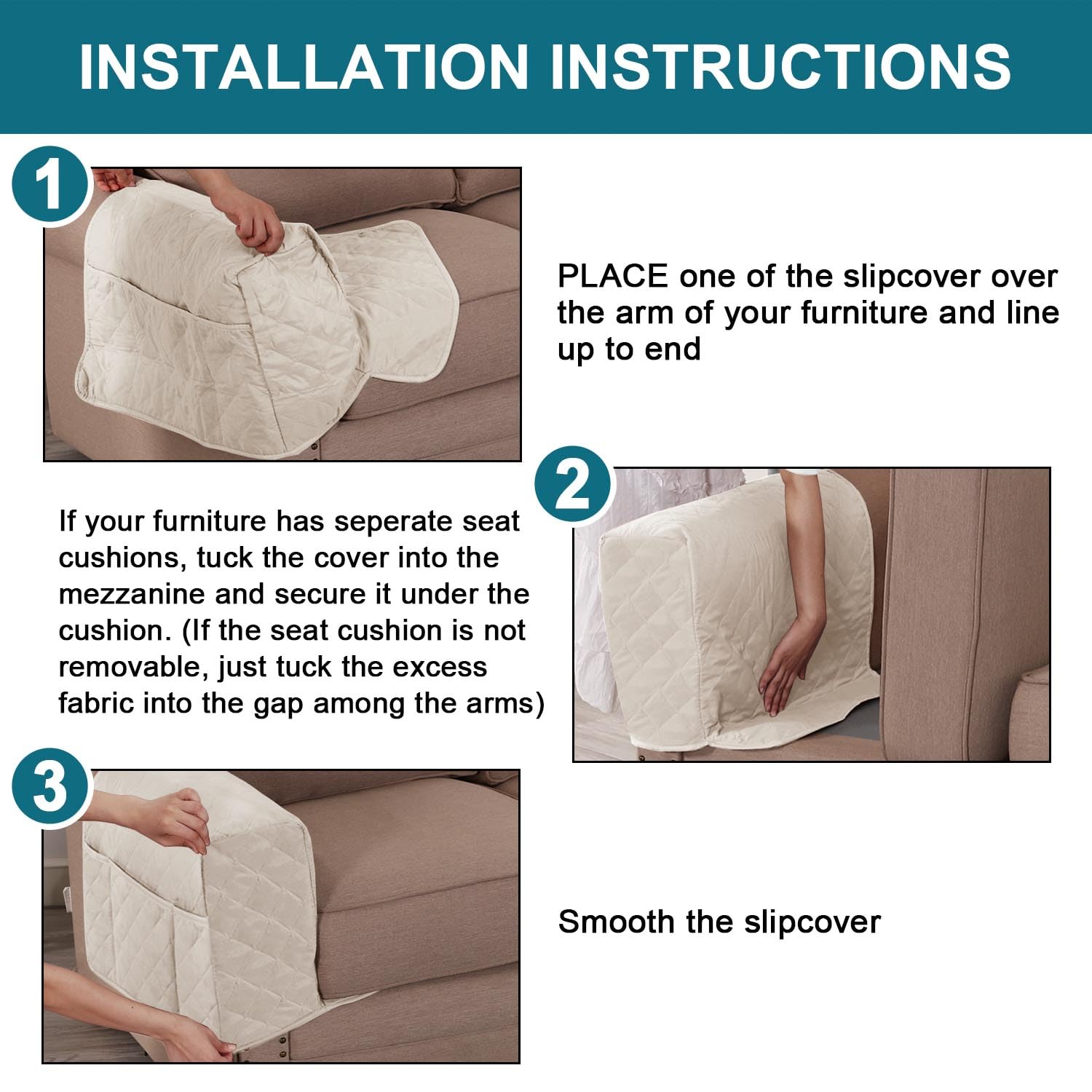 INSTALLATION INSTRUCTIONS

1

PLACE one of the slipcover over the arm of your furniture and line up to end

2

If your furniture has seperate seat cushions, tuck the cover into the mezzanine and secure it under the cushion. (If the seat cushion is not removable, just tuck the excess fabric into the gap among the arms)

3

Smooth the slipcover