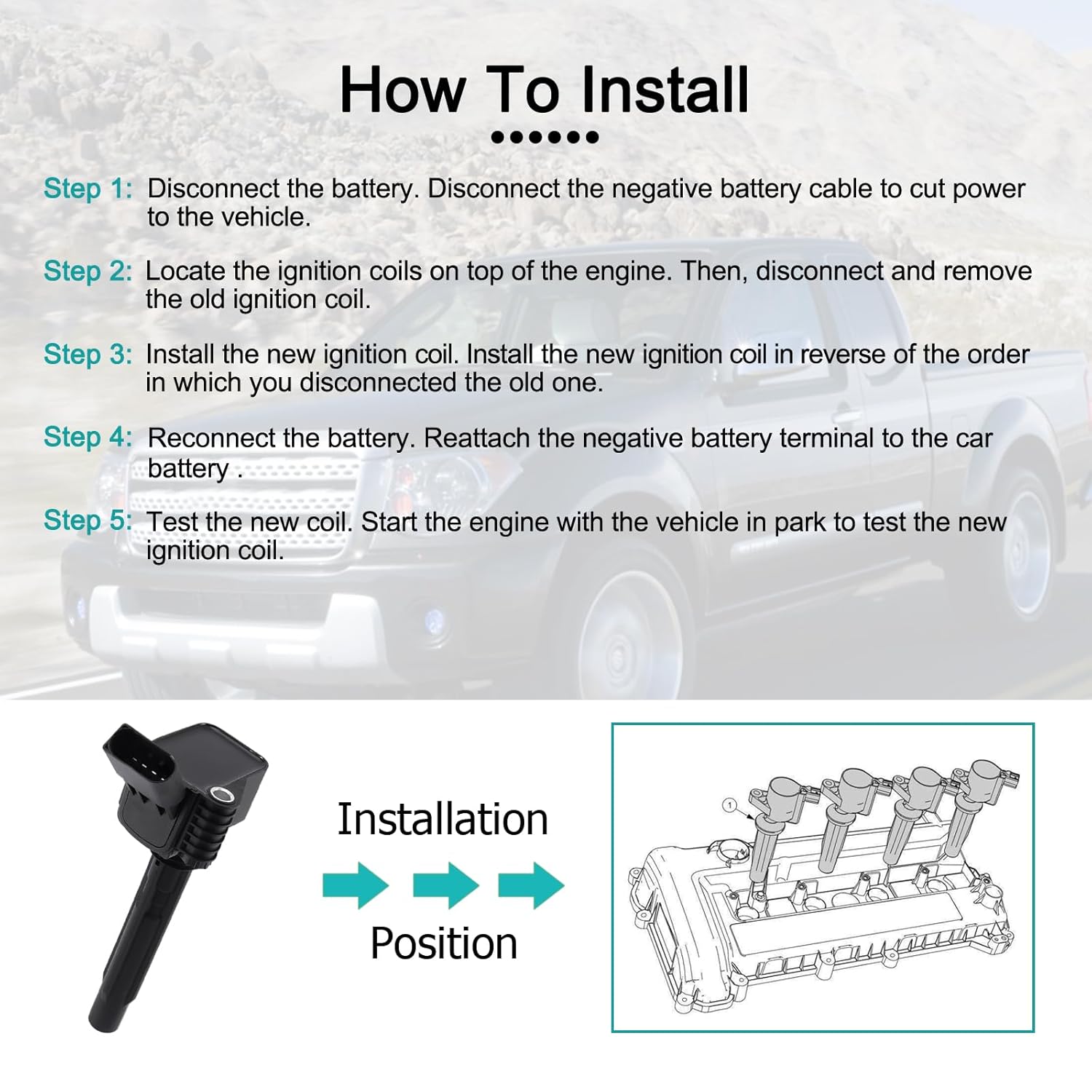 How To Install

Step 1: Disconnect the battery. Disconnect the negative battery cable to cut power to the vehicle.

Step 2: Locate the ignition coils on top of the engine. Then, disconnect and remove the old ignition coil.

Step 3: Install the new ignition coil. Install the new ignition coil in reverse of the order in which you disconnected the old one.

Step 4: Reconnect the battery. Reattach the negative battery terminal to the car battery .

Step 5: Test the new coil. Start the engine with the vehicle in park to test the new ignition coil.

Installation

Position

1