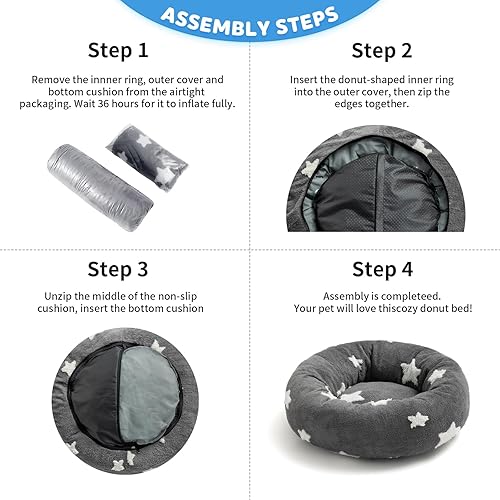 ASSEMBLY STEPS

Step 1

Remove the innner ring, outer cover and bottom cushion from the airtight packaging. Wait 36 hours for it to inflate fully.

Step 2

Insert the donut-shaped inner ring into the outer cover, then zip the edges together.

Step 3

Unzip the middle of the non-slip cushion, insert the bottom cushion

Step 4

Assembly is completeed.
Your pet will love thiscozy donut bed!