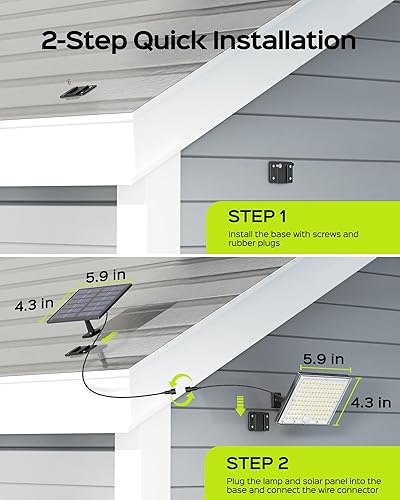 2-Step Quick Installation

STEP 1
Install the base with screws and rubber plugs

5.9 in
4.3 in

5.9 in
4.3 in

STEP 2
Plug the lamp and solar panel into the base and connect the wire connector