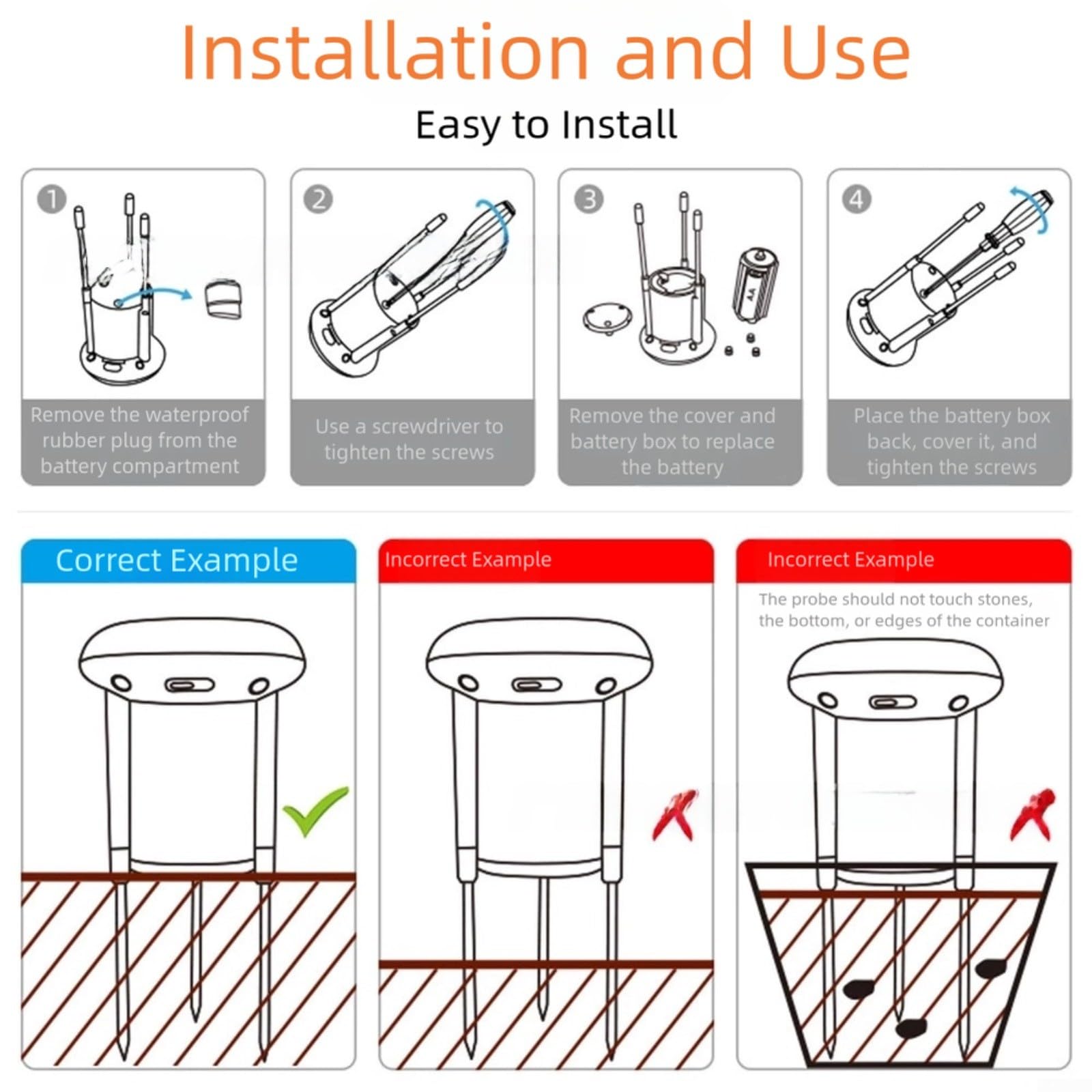 Installation and Use

Easy to Install

1

Remove the waterproof rubber plug from the battery compartment

2

Use a screwdriver to tighten the screws

3

AA

Remove the cover and battery box to replace the battery

4

Place the battery box back, cover it, and tighten the screws

Correct Example

Incorrect Example

Incorrect Example

The probe should not touch stones, the bottom, or edges of the container