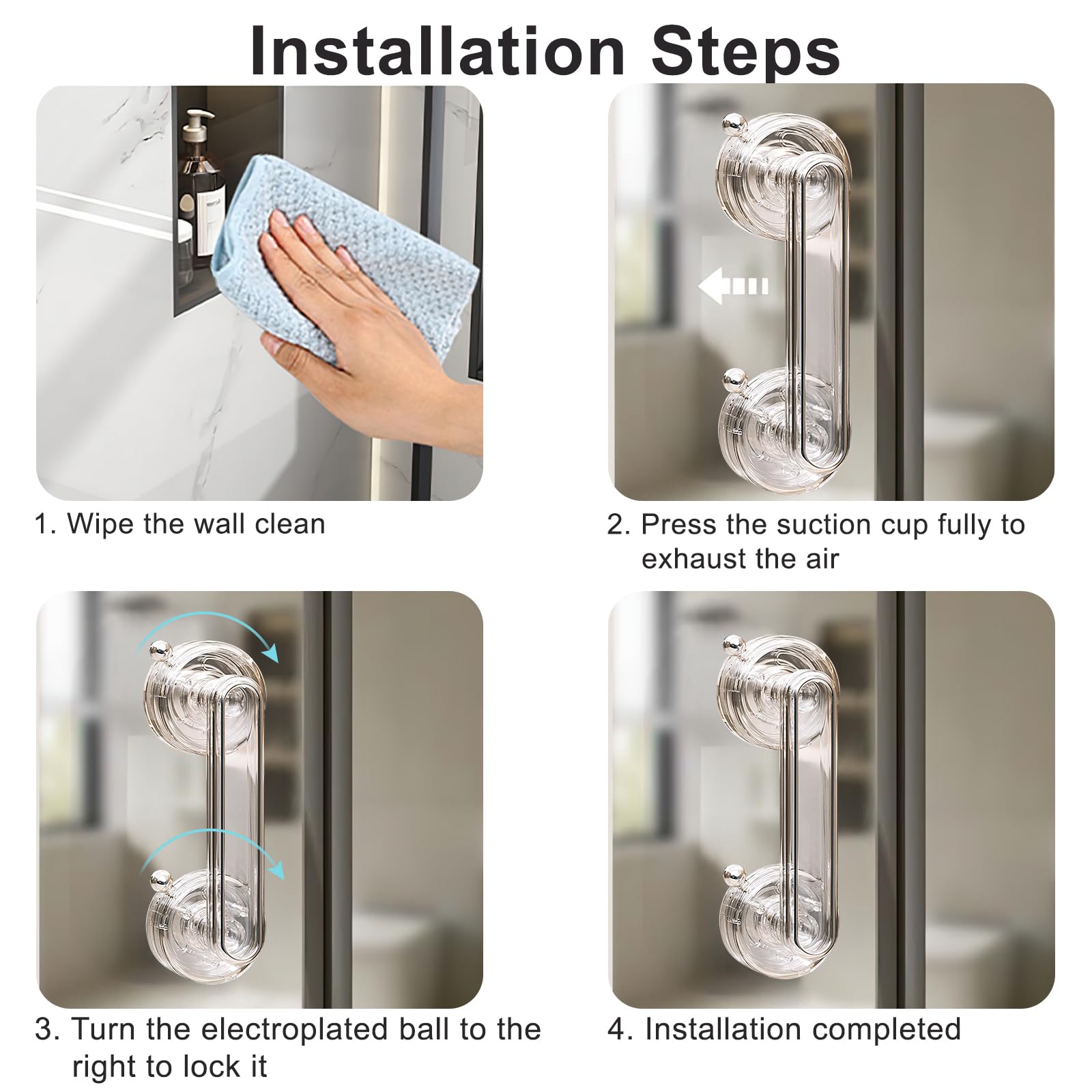 Installation Steps

1. Wipe the wall clean

2. Press the suction cup fully to exhaust the air

3. Turn the electroplated ball to the right to lock it

4. Installation completed