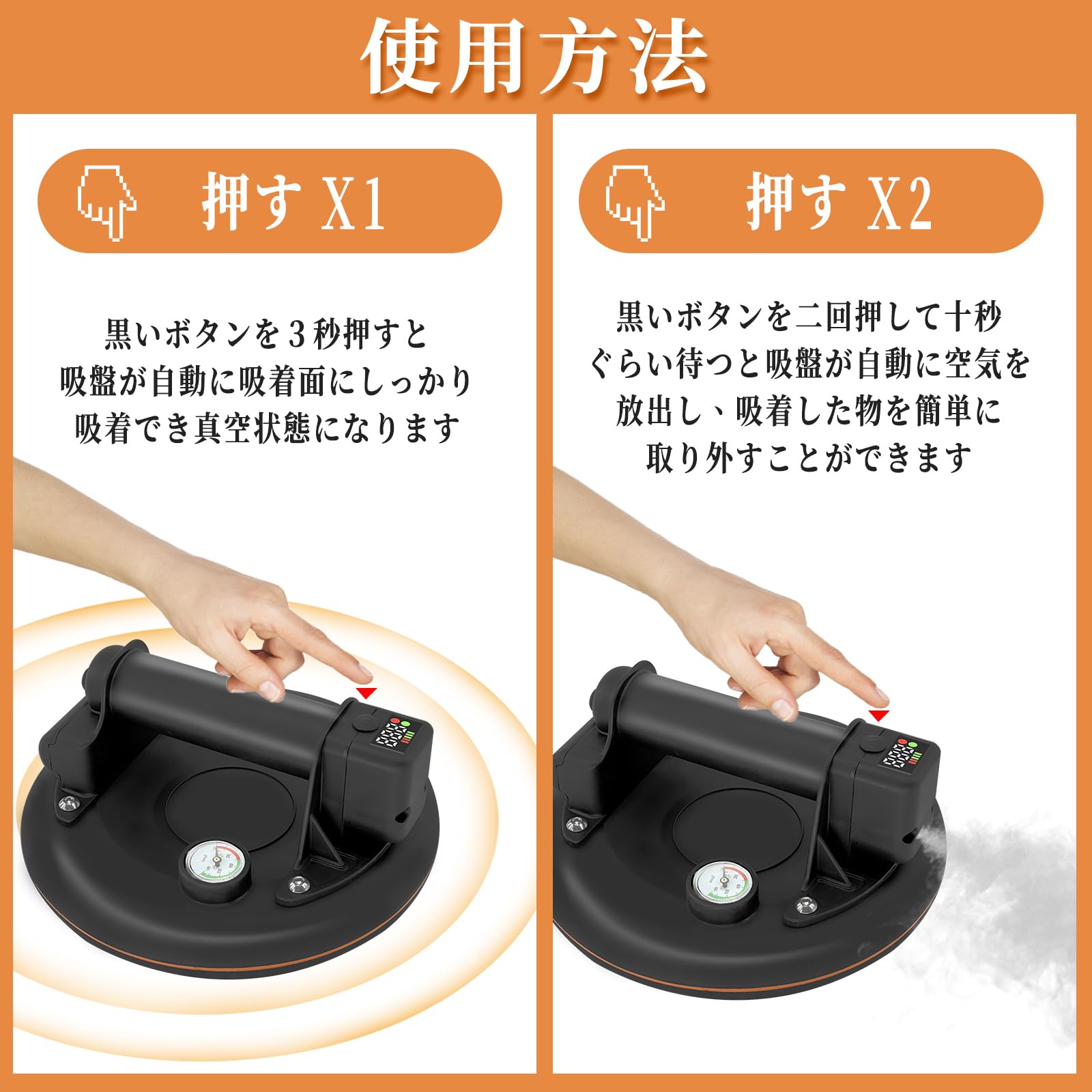 使用方法

押す X1

黒いボタンを３秒押すと吸盤が自動に吸着面にしっかり吸着でき真空状態になります

押す X2

黒いボタンを二回押して十秒ぐらい待つと吸盤が自動に空気を放出し、吸着した物を簡単に取り外すことができます