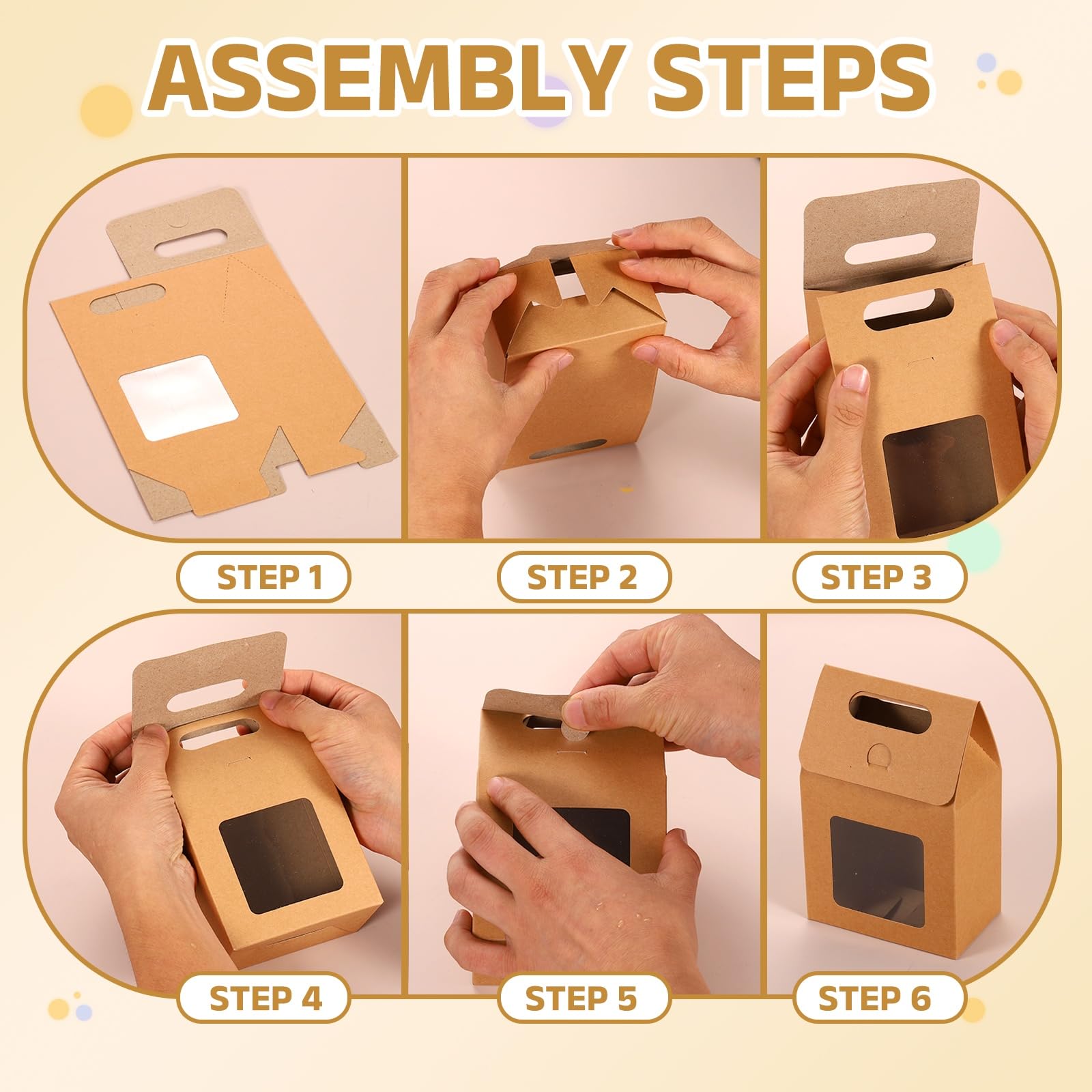 ASSEMBLY STEPS

STEP 1

STEP 2

STEP 3

STEP 4

STEP 5

STEP 6