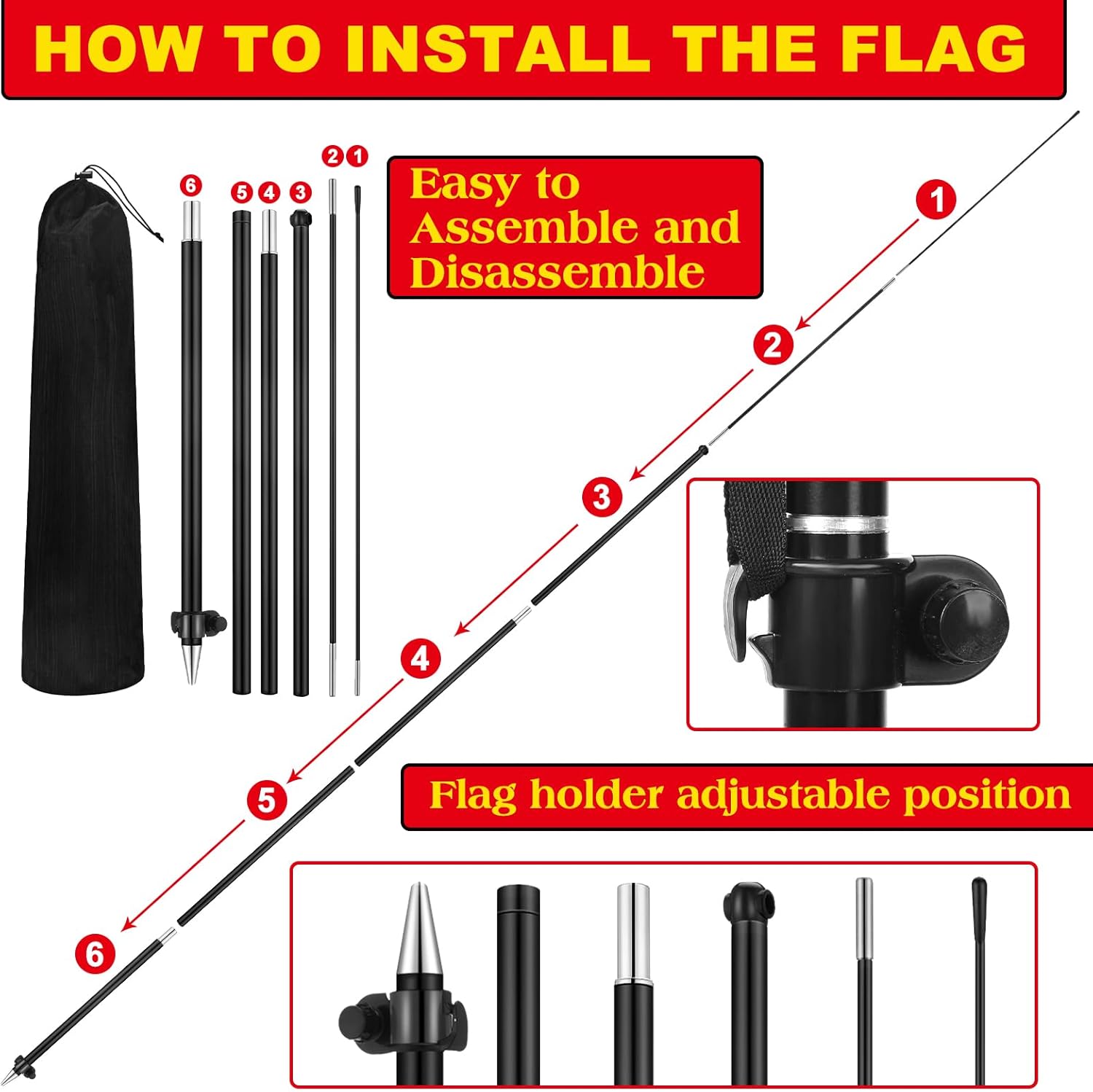 HOW TO INSTALL THE FLAG

6 5 4 3 2 1

Easy to Assemble and Disassemble

1
2
3
4
5
6

Flag holder adjustable position