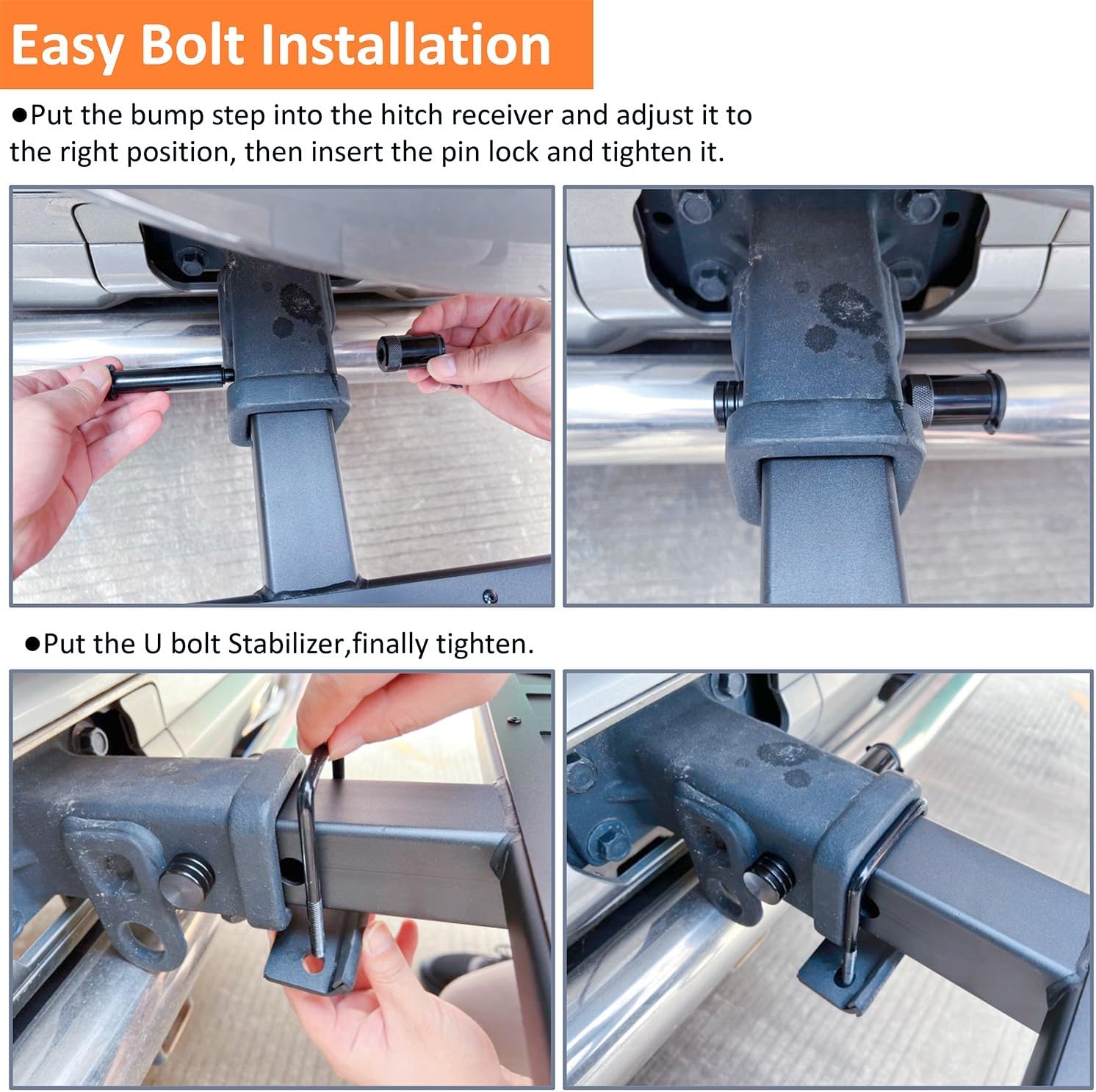 Easy Bolt Installation

●Put the bump step into the hitch receiver and adjust it to the right position, then insert the pin lock and tighten it.

●Put the U bolt Stabilizer,finally tighten.