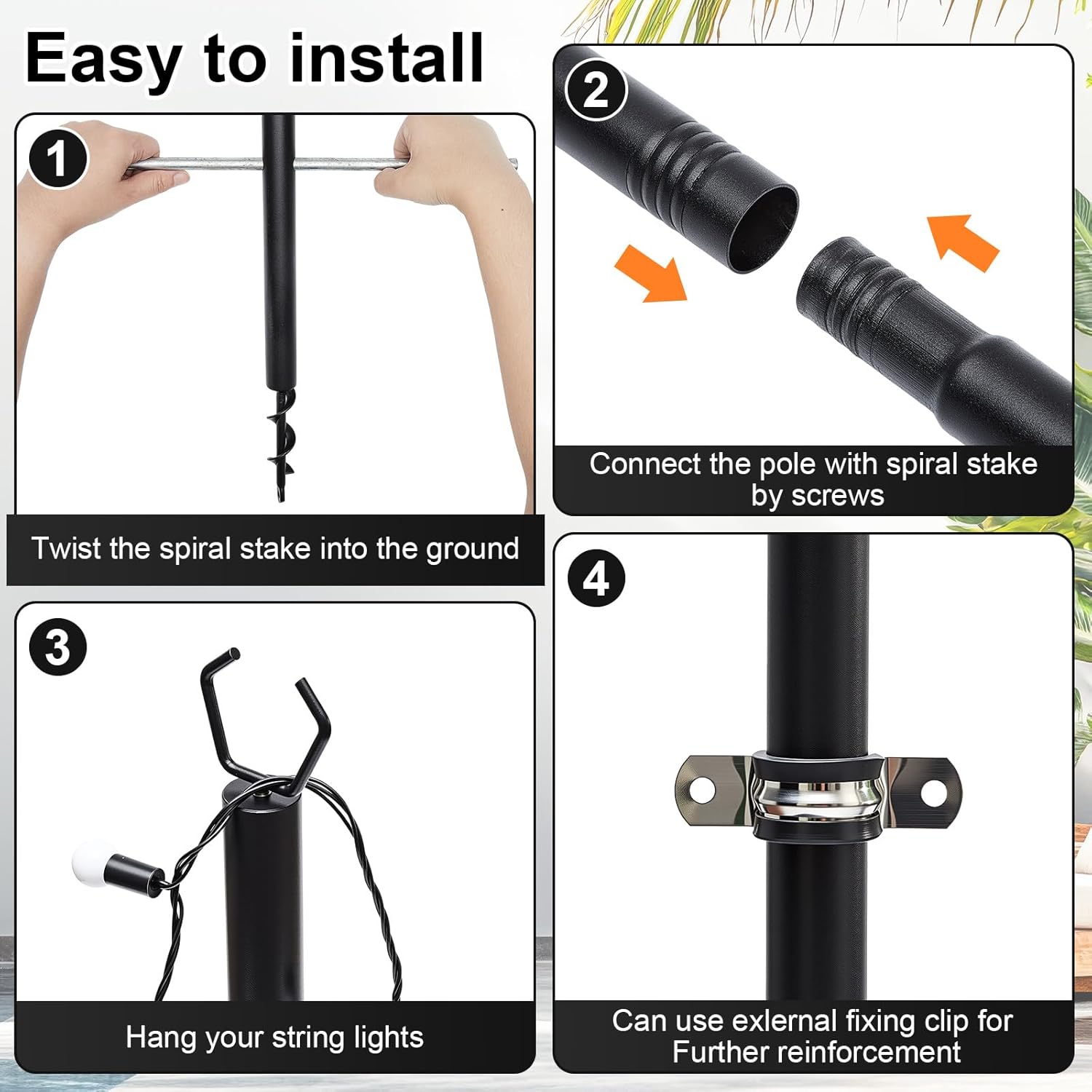 Easy to install

1
Twist the spiral stake into the ground

2
Connect the pole with spiral stake by screws

3
Hang your string lights

4
Can use exlernal fixing clip for Further reinforcement