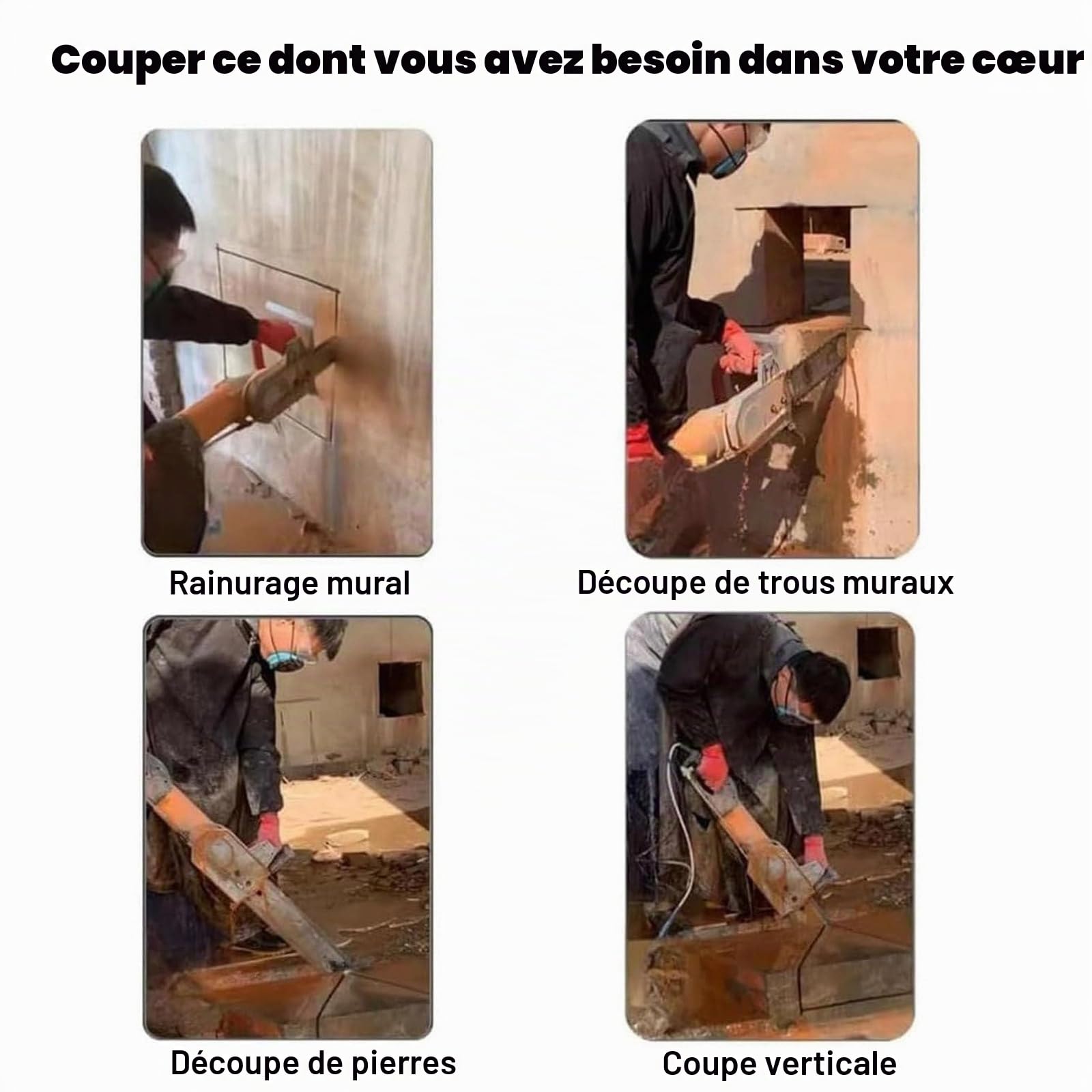 Couper ce dont vous avez besoin dans votre cœur

Rainurage mural

Découpe de trous muraux

Découpe de pierres

Coupe verticale