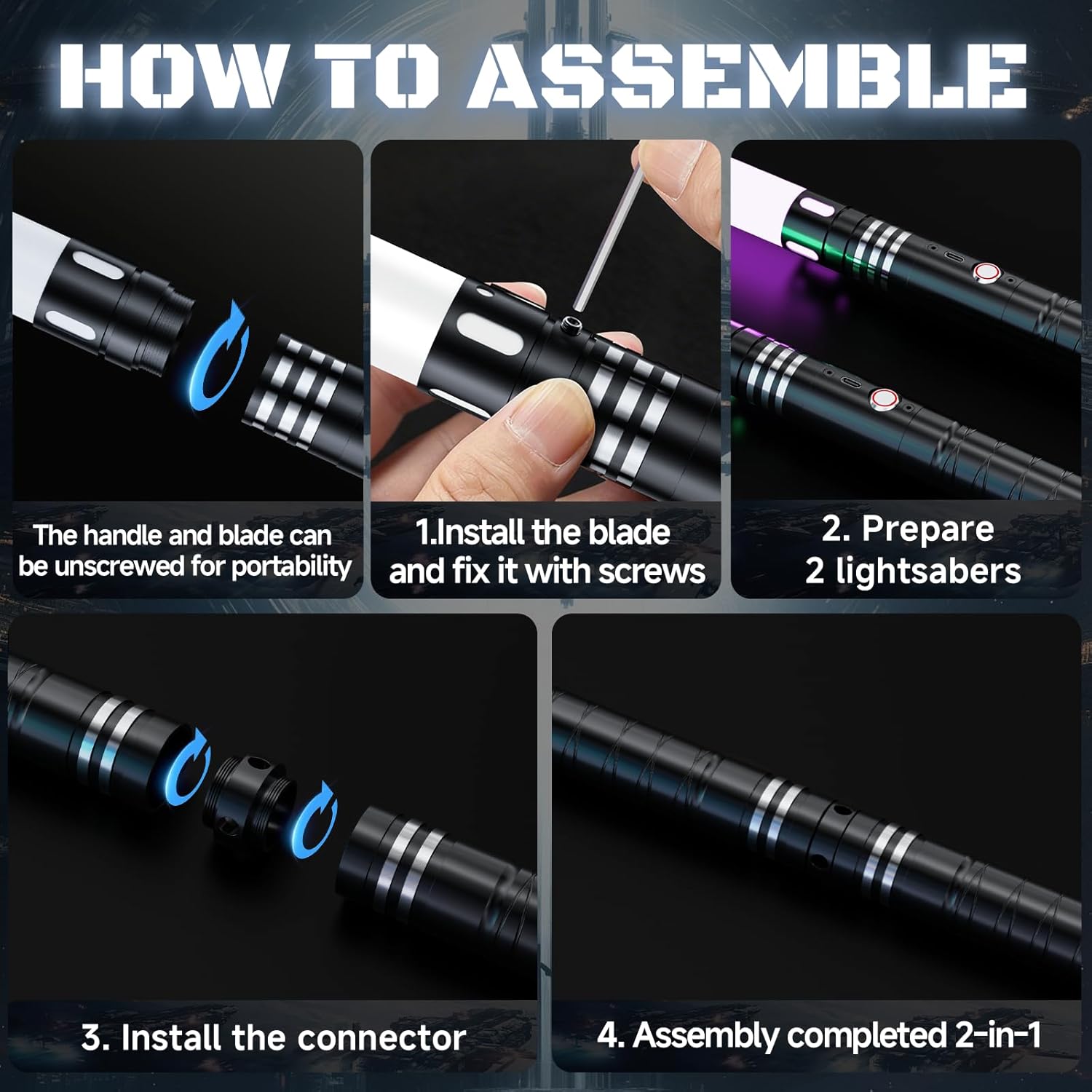 HOW TO ASSEMBLE

The handle and blade can be unscrewed for portability

1.Install the blade and fix it with screws

2. Prepare 2 lightsabers

3. Install the connector

4. Assembly completed 2-in-1