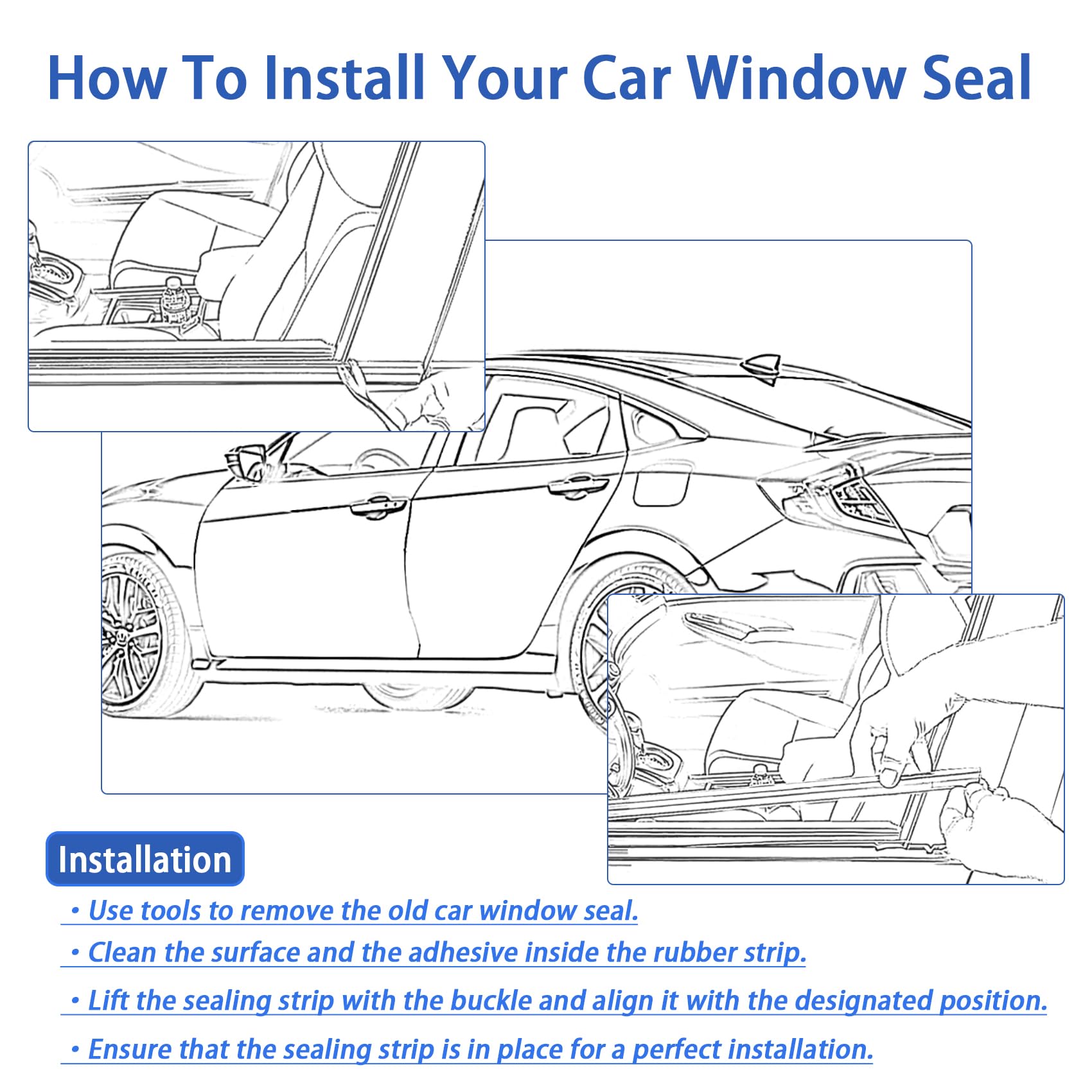 How To Install Your Car Window Seal

Installation

• Use tools to remove the old car window seal.
• Clean the surface and the adhesive inside the rubber strip.
• Lift the sealing strip with the buckle and align it with the designated position.
• Ensure that the sealing strip is in place for a perfect installation.