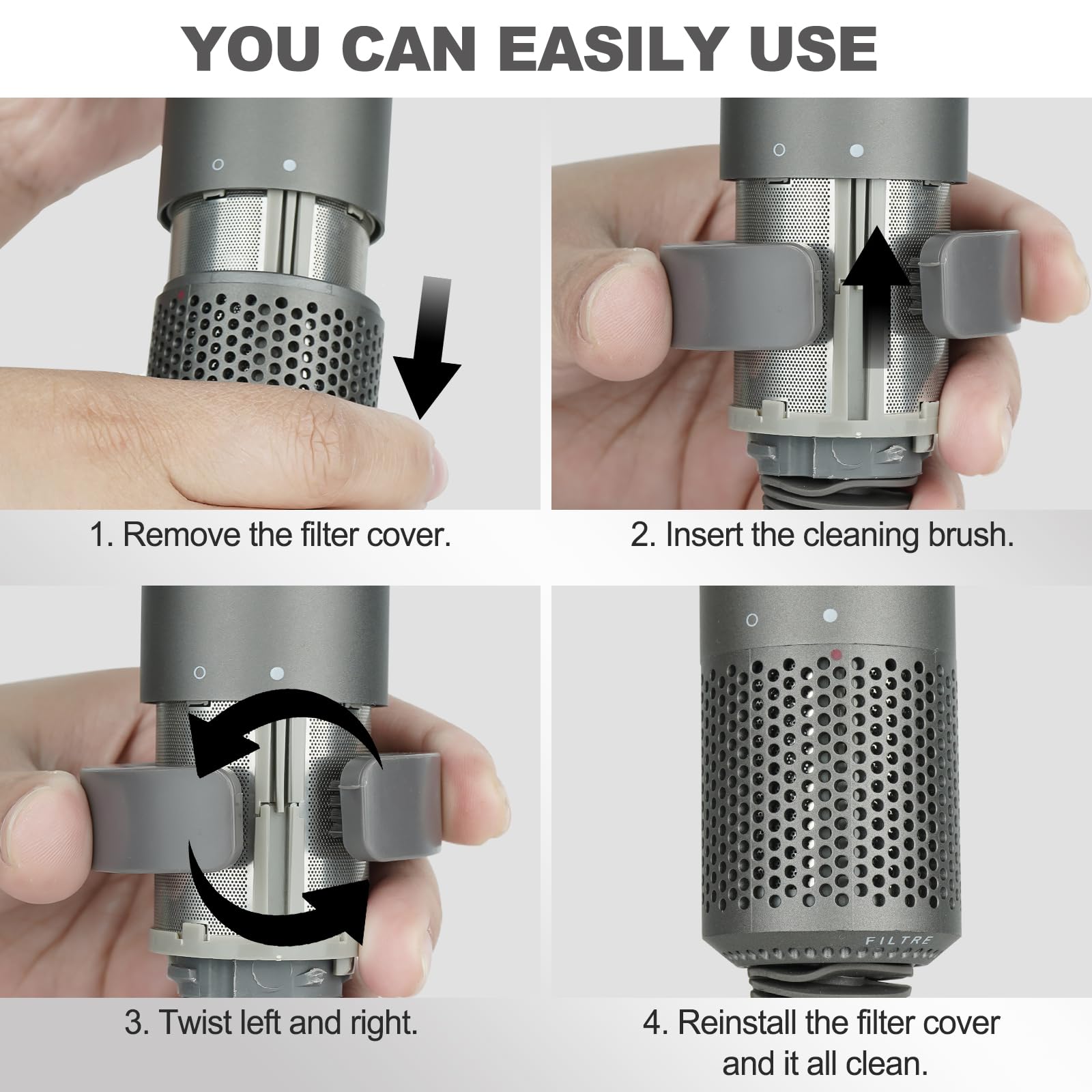 YOU CAN EASILY USE

1. Remove the filter cover.

2. Insert the cleaning brush.

3. Twist left and right.

FILTRE

4. Reinstall the filter cover and it all clean.