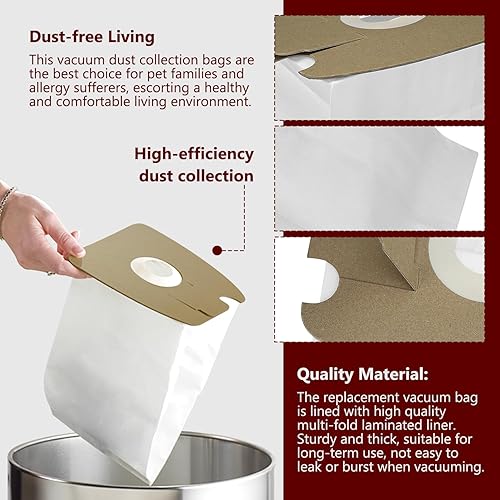 Dust-free Living

This vacuum dust collection bags are the best choice for pet families and allergy sufferers, escorting a healthy and comfortable living environment.

High-efficiency dust collection

Quality Material:

The replacement vacuum bag is lined with high quality multi-fold laminated liner. Sturdy and thick, suitable for long-term use, not easy to leak or burst when vacuuming.