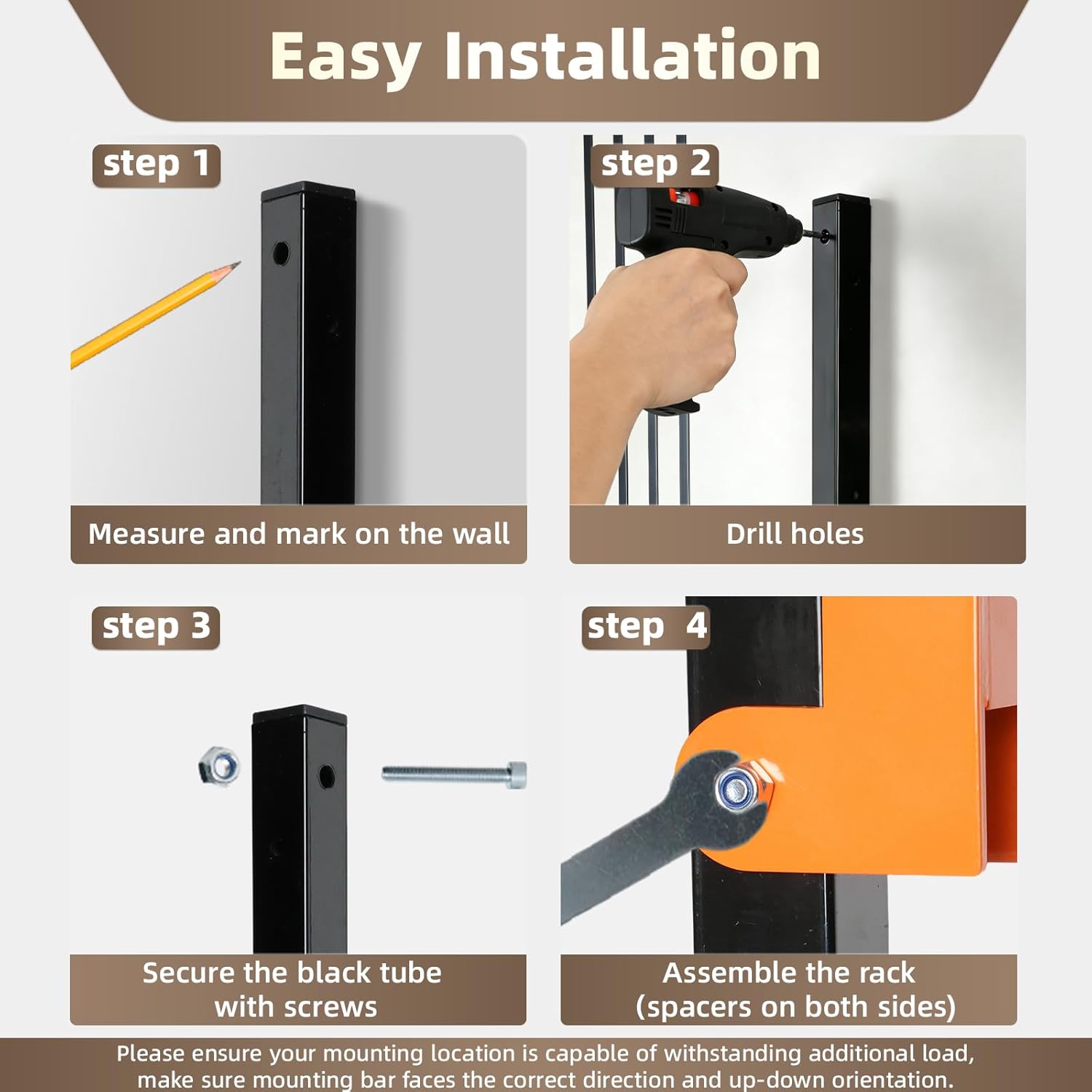 Easy Installation

step 1

Measure and mark on the wall

step 2

Drill holes

step 3

Secure the black tube with screws

step 4

Assemble the rack (spacers on both sides)

Please ensure your mounting location is capable of withstanding additional load, make sure mounting bar faces the correct direction and up-down orientation.