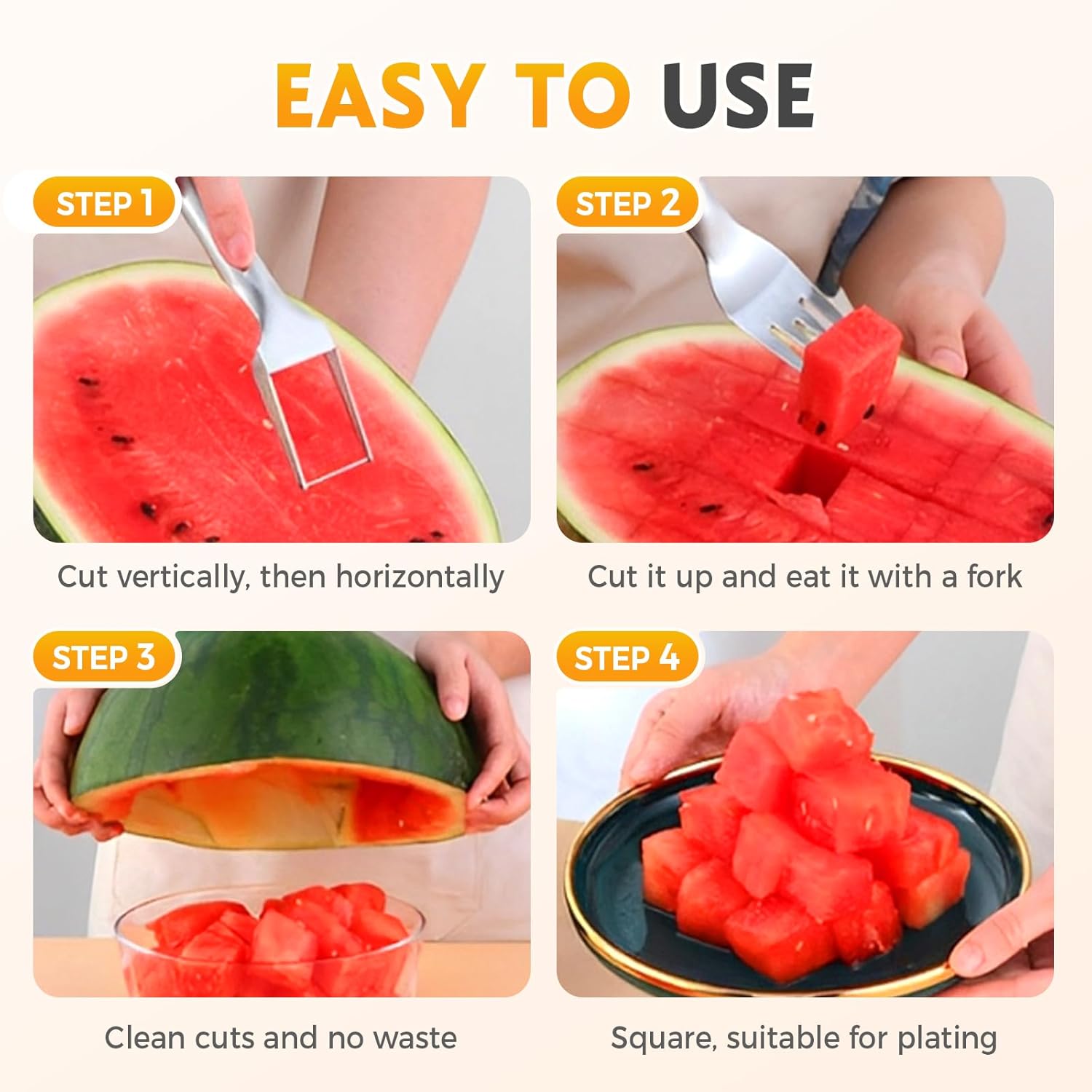 EASY TO USE

STEP 1

Cut vertically, then horizontally

STEP 2

Cut it up and eat it with a fork

STEP 3

Clean cuts and no waste

STEP 4

Square, suitable for plating