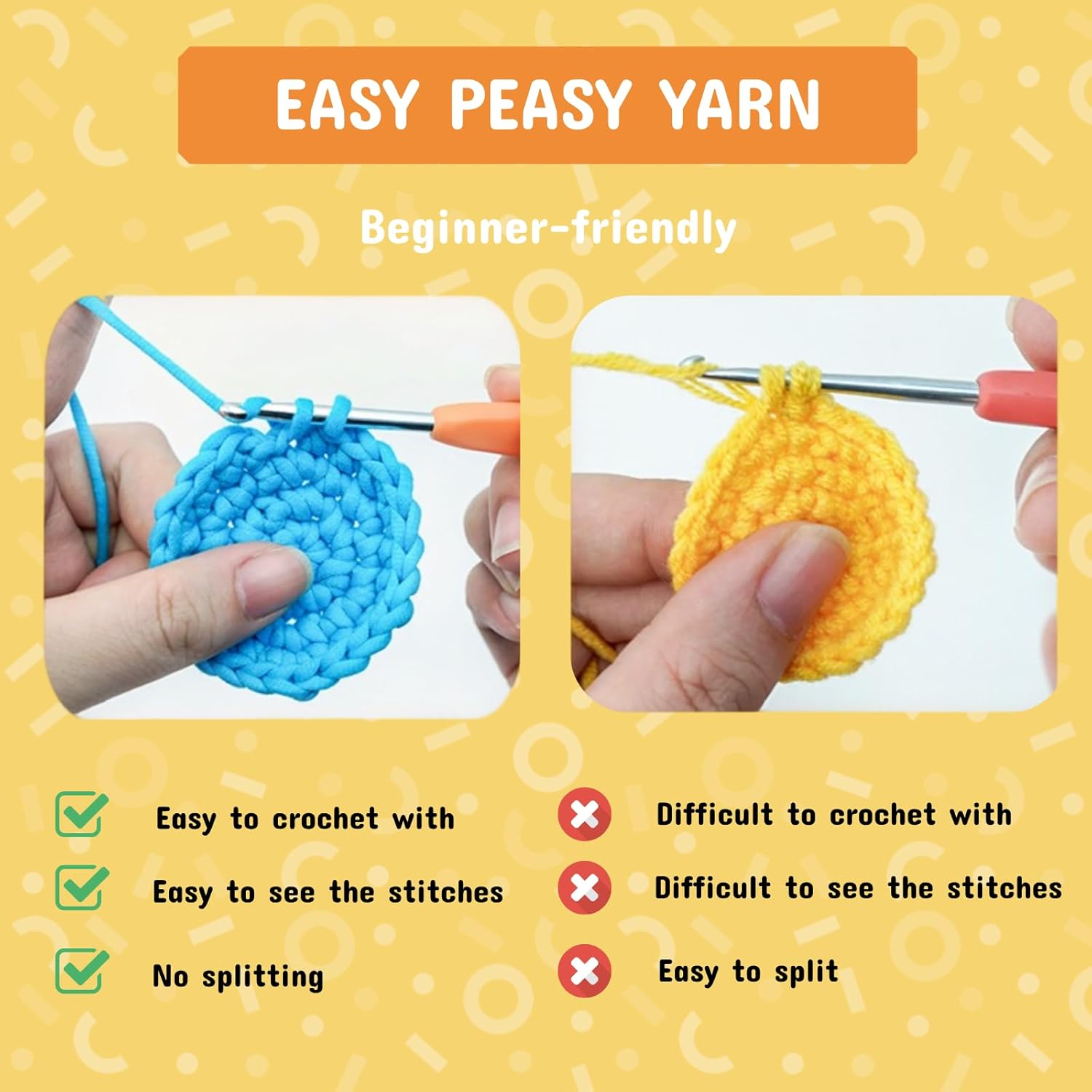 EASY PEASY YARN

Beginner-friendly

Easy to crochet with

Easy to see the stitches

No splitting

Difficult to crochet with

Difficult to see the stitches

Easy to split