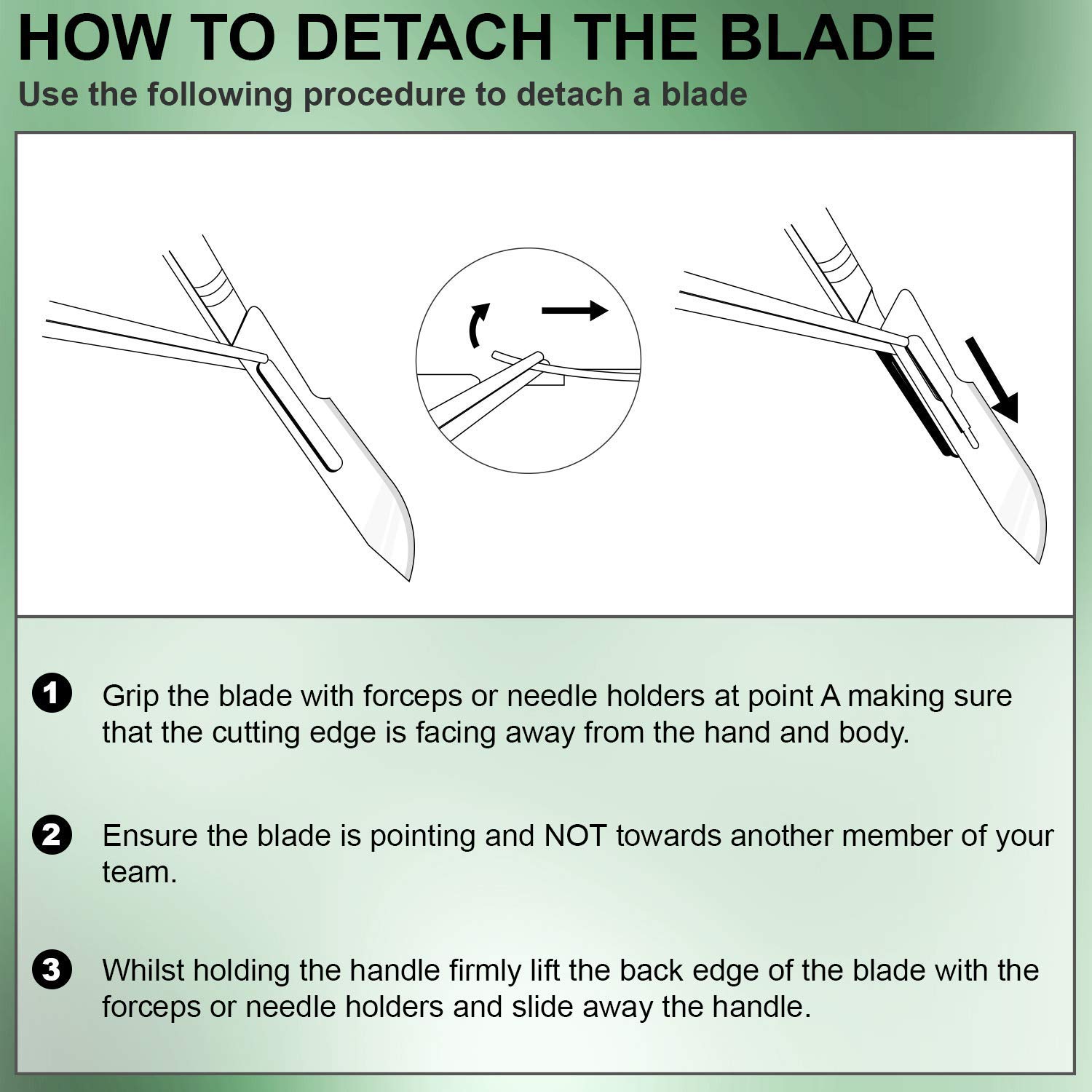 HOW TO DETACH THE BLADE
Use the following procedure to detach a blade

1 Grip the blade with forceps or needle holders at point A making sure that the cutting edge is facing away from the hand and body.

2 Ensure the blade is pointing and NOT towards another member of your team.

3 Whilst holding the handle firmly lift the back edge of the blade with the forceps or needle holders and slide away the handle.