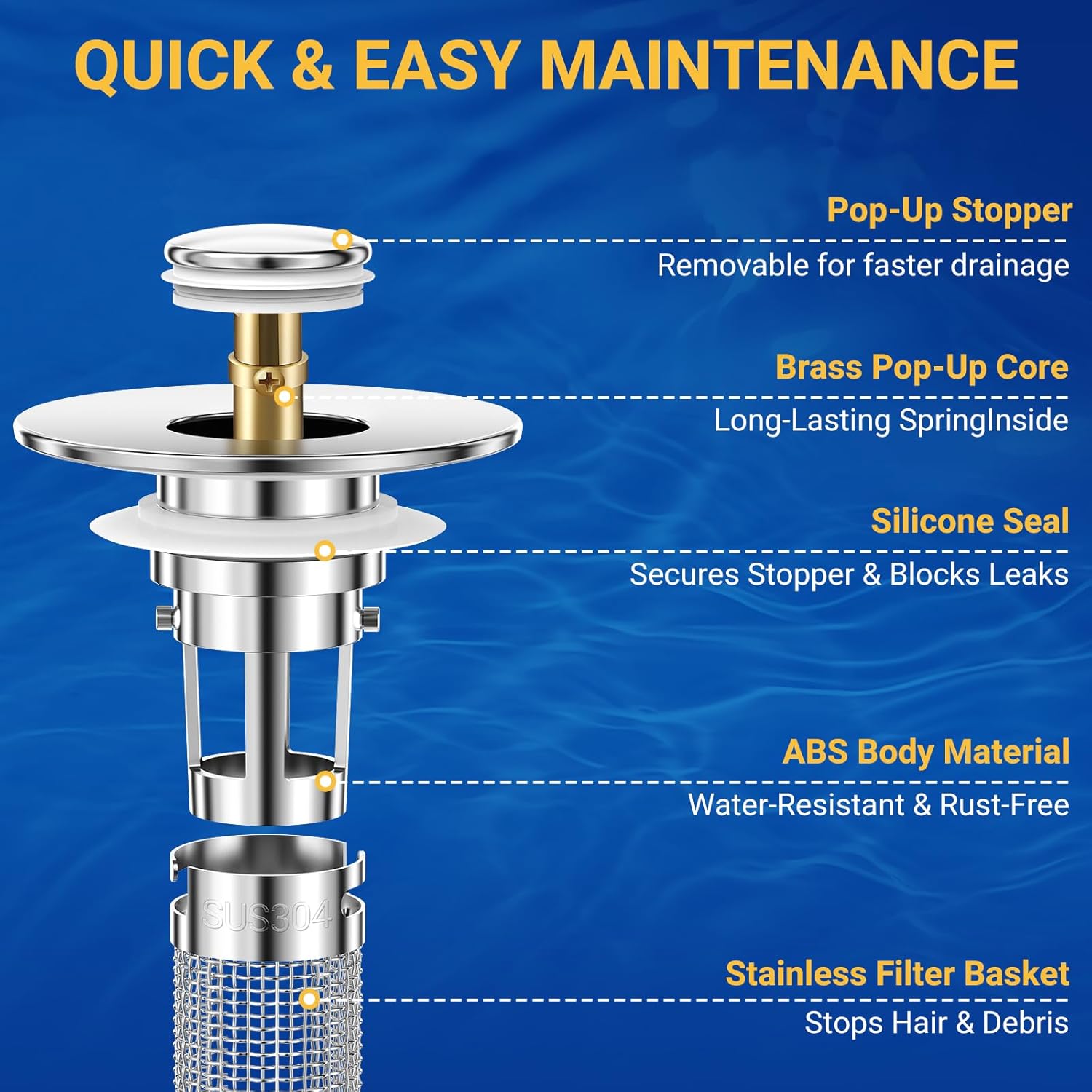 QUICK & EASY MAINTENANCE

Pop-Up Stopper
Removable for faster drainage

Brass Pop-Up Core
Long-Lasting SpringInside

Silicone Seal
Secures Stopper & Blocks Leaks

ABS Body Material
Water-Resistant & Rust-Free

SUS304

Stainless Filter Basket
Stops Hair & Debris