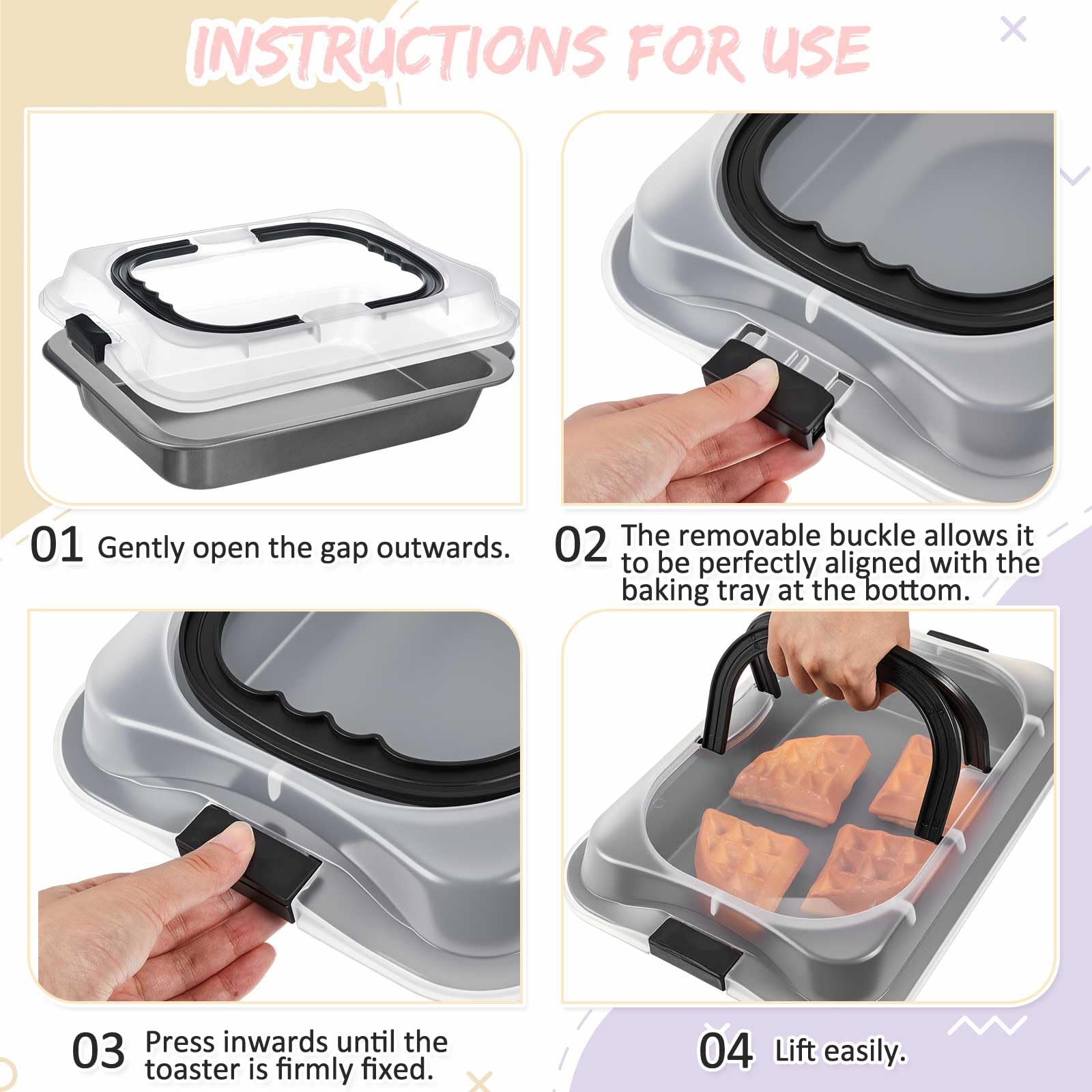 INSTRUCTIONS FOR USE

01 Gently open the gap outwards.

02 The removable buckle allows it to be perfectly aligned with the baking tray at the bottom.

03 Press inwards until the toaster is firmly fixed.

04 Lift easily.