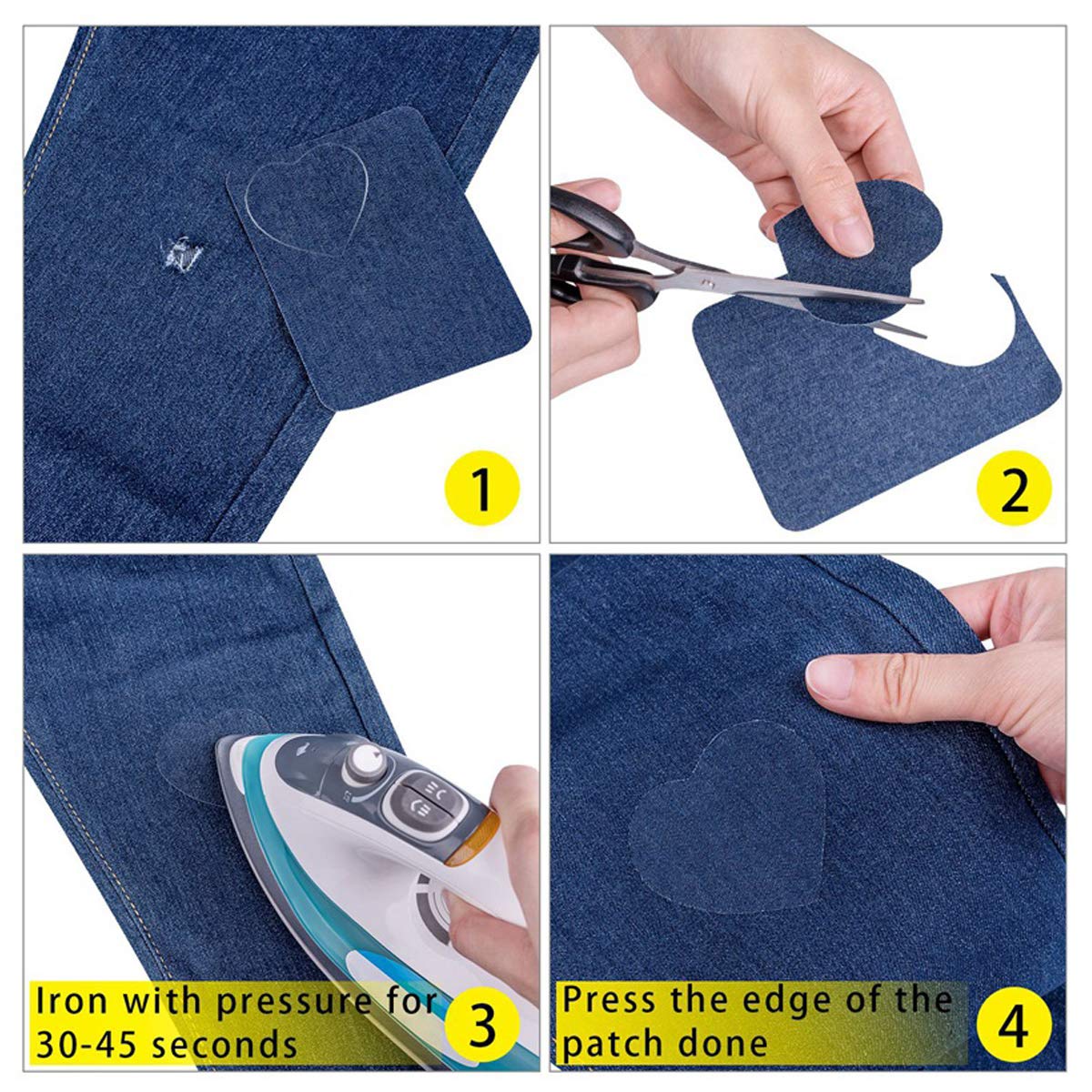 1

2

Iron with pressure for 30-45 seconds

3

Press the edge of the patch done

4