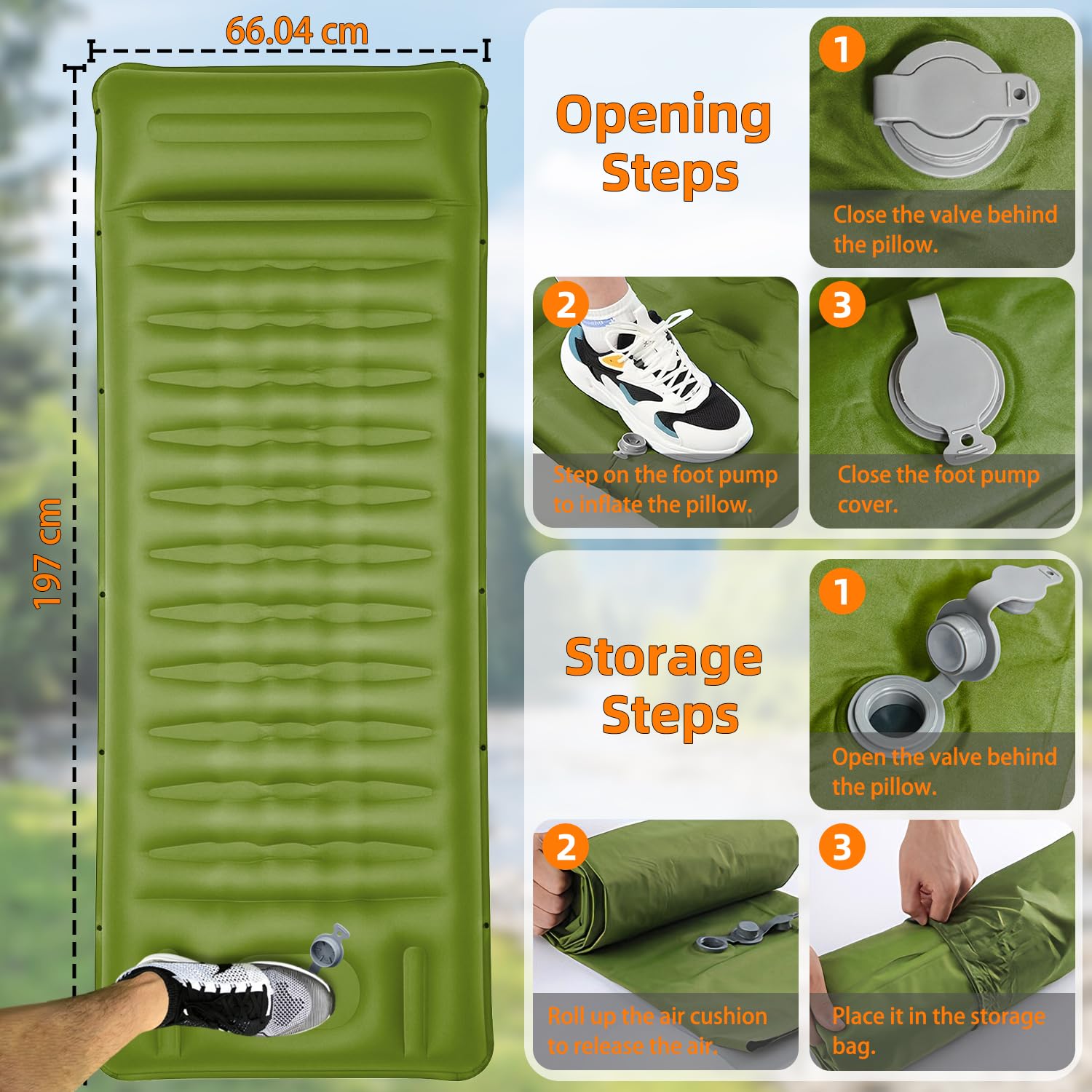 66.04 cm

197 cm

Opening Steps

1
Close the valve behind the pillow.

2
Step on the foot pump to inflate the pillow.

3
Close the foot pump cover.

Storage Steps

1
Open the valve behind the pillow.

2
Roll up the air cushion to release the air.

3
Place it in the storage bag.