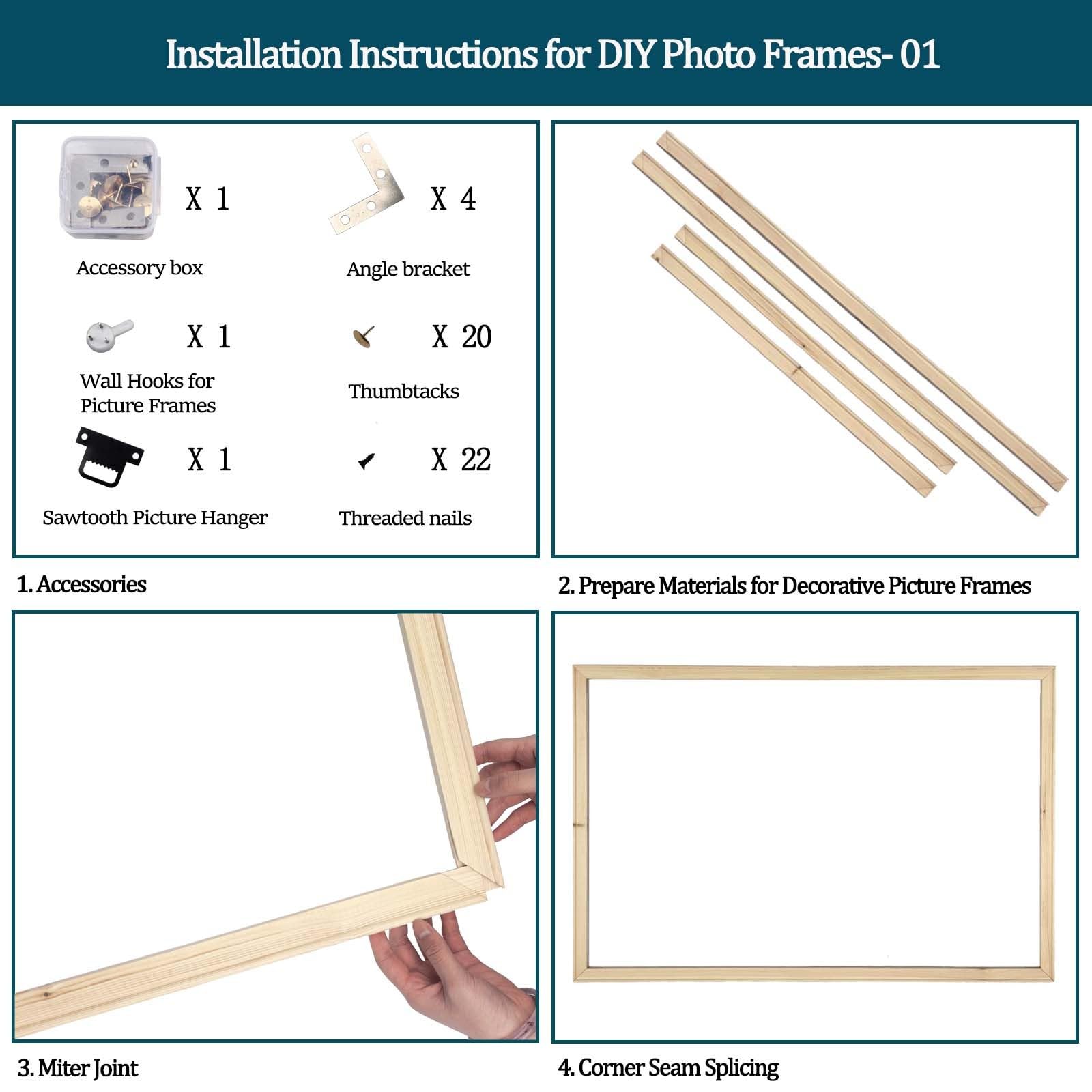 Installation Instructions for DIY Photo Frames- 01

X 1

Accessory box

X 4

Angle bracket

X 1

Wall Hooks for Picture Frames

X 20

Thumbtacks

X 1

Sawtooth Picture Hanger

X 22

Threaded nails

1. Accessories

2. Prepare Materials for Decorative Picture Frames

3. Miter Joint

4. Corner Seam Splicing