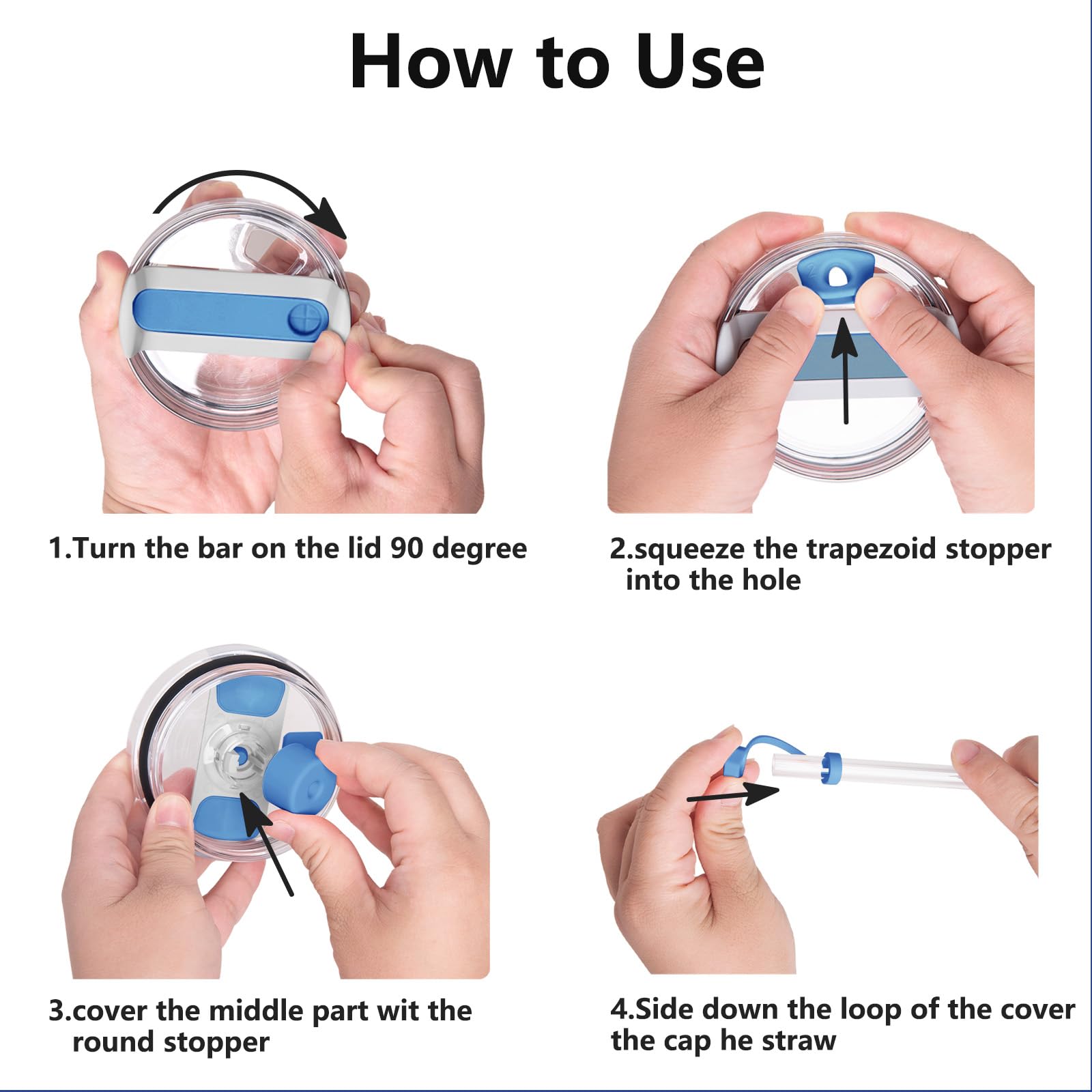 How to Use

1.Turn the bar on the lid 90 degree

2.squeeze the trapezoid stopper into the hole

3.cover the middle part wit the round stopper

4.Side down the loop of the cover the cap he straw