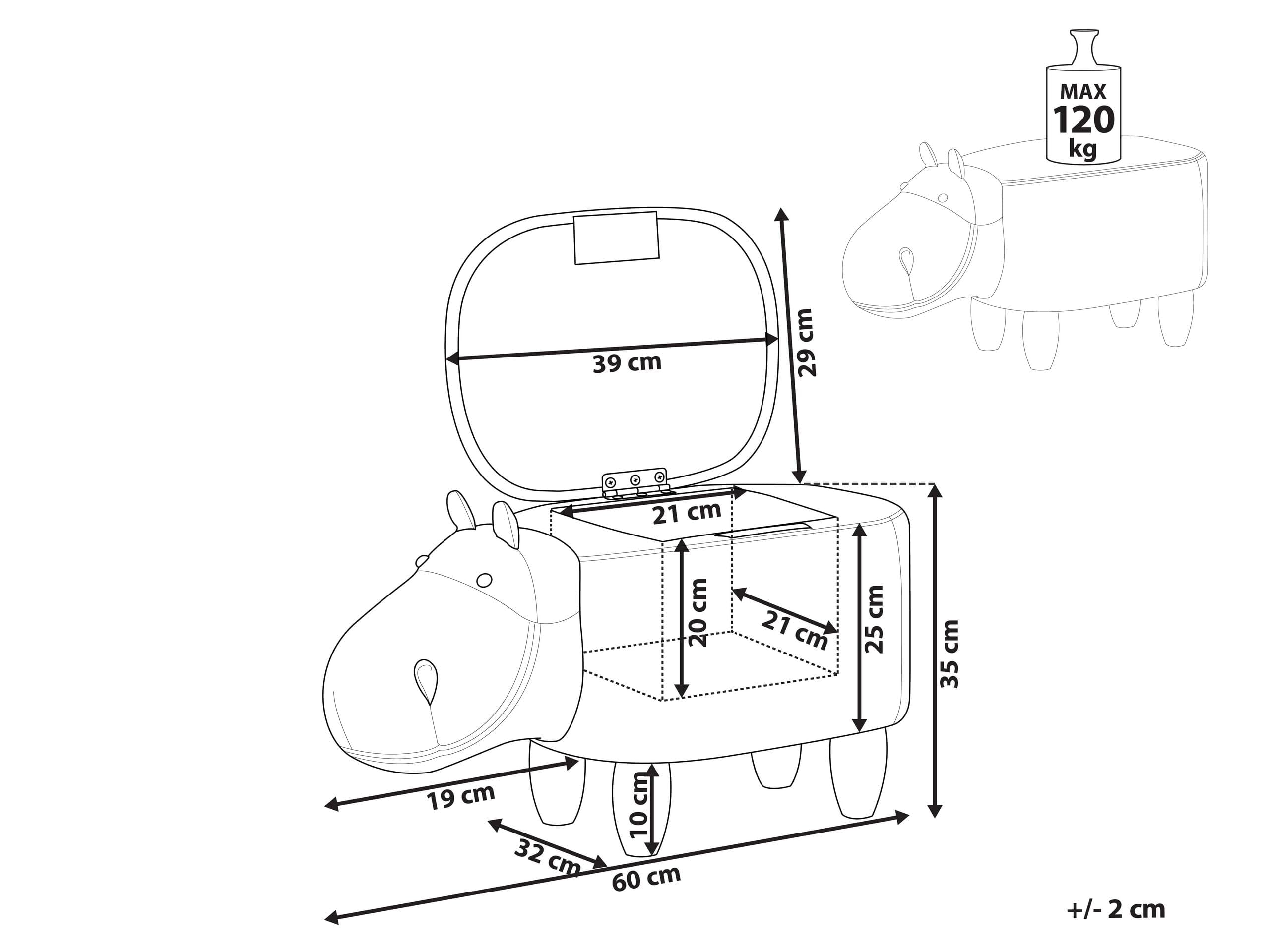 MAX
120
kg

39 cm

29 cm

21 cm

20 cm

21 cm

25 cm

35 cm

19 cm

10 cm

32 cm

60 cm

+/- 2 cm