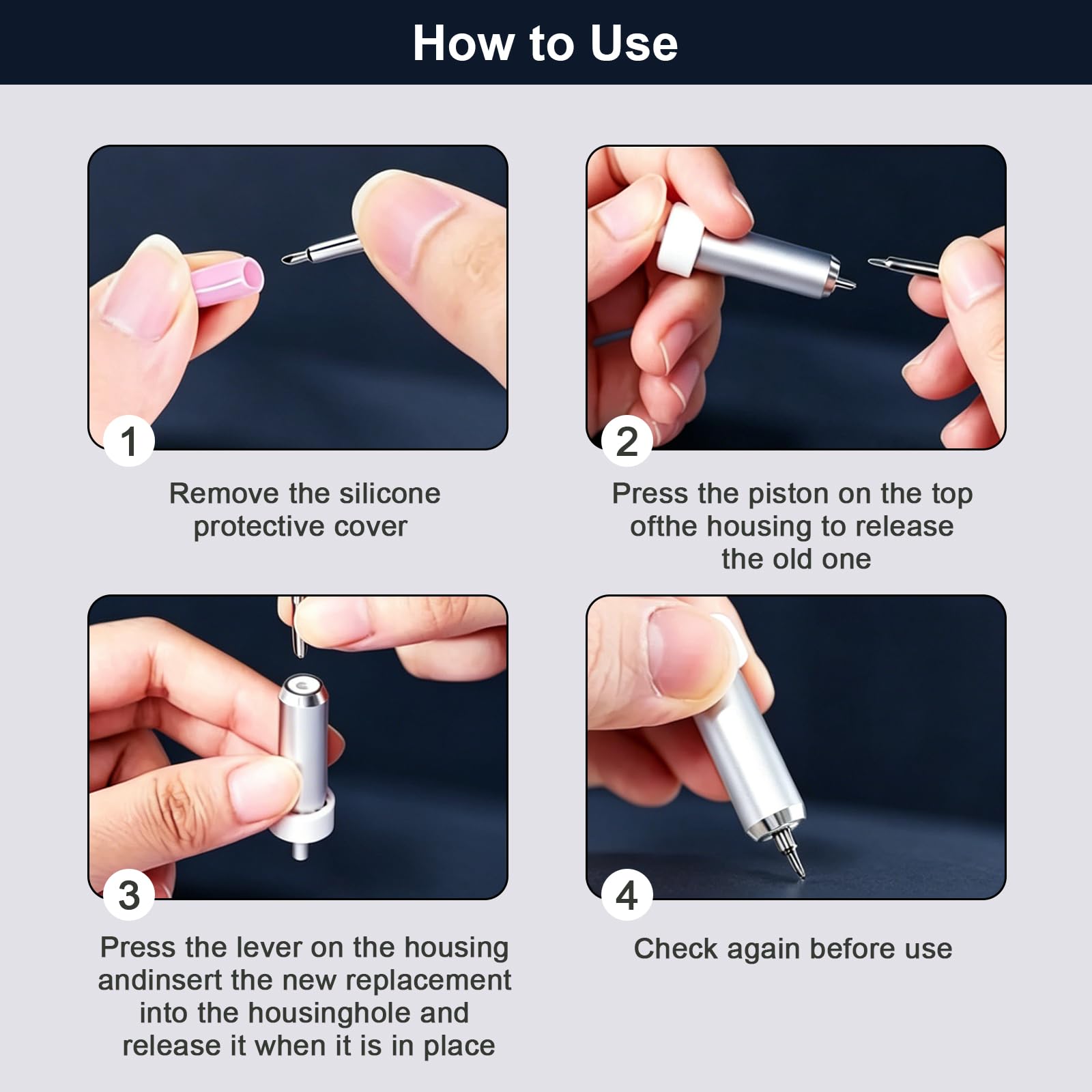 How to Use

1

Remove the silicone protective cover

2

Press the piston on the top ofthe housing to release the old one

3

Press the lever on the housing andinsert the new replacement into the housinghole and release it when it is in place

4

Check again before use