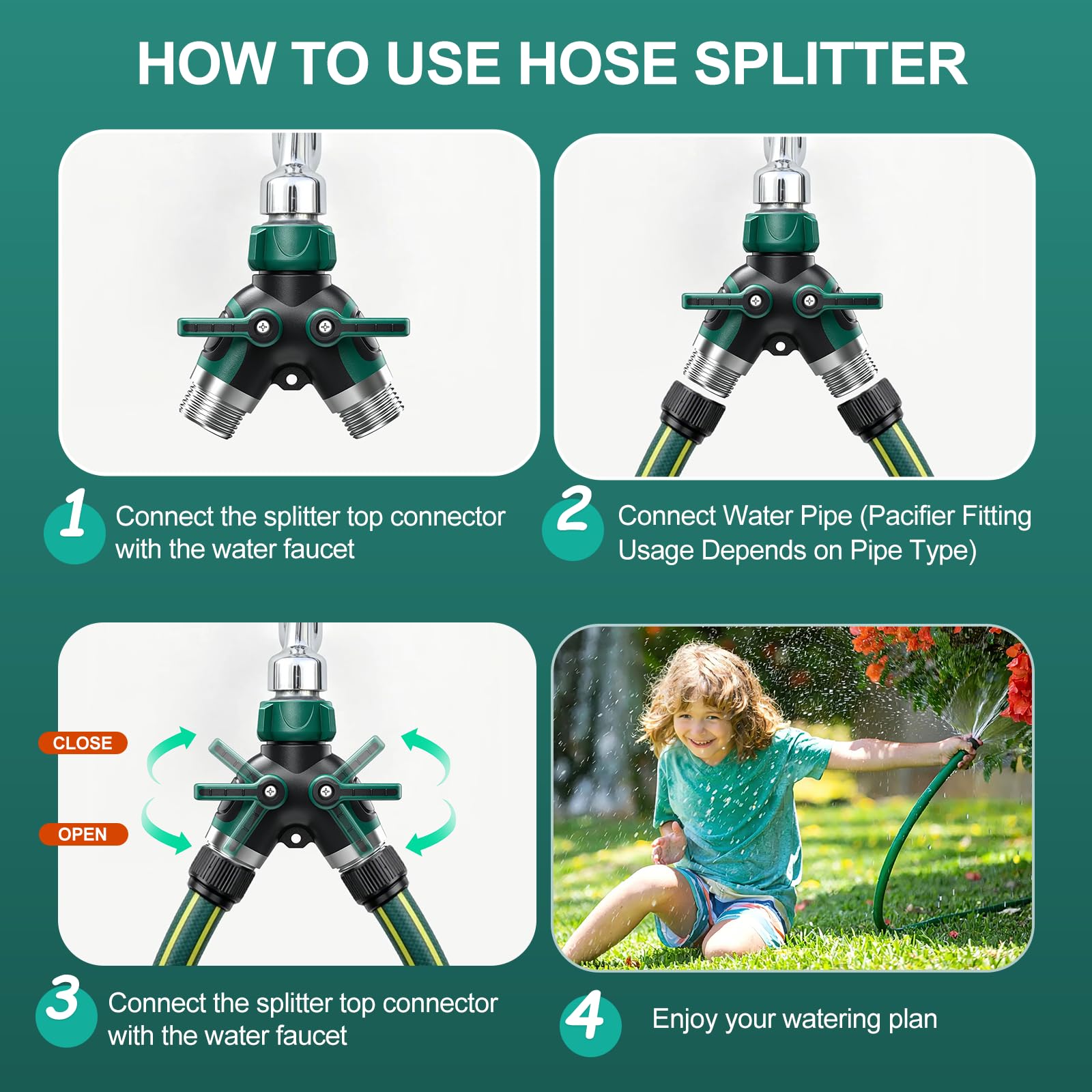 HOW TO USE HOSE SPLITTER

1 Connect the splitter top connector with the water faucet

2 Connect Water Pipe (Pacifier Fitting Usage Depends on Pipe Type)

CLOSE

OPEN

3 Connect the splitter top connector with the water faucet

4 Enjoy your watering plan