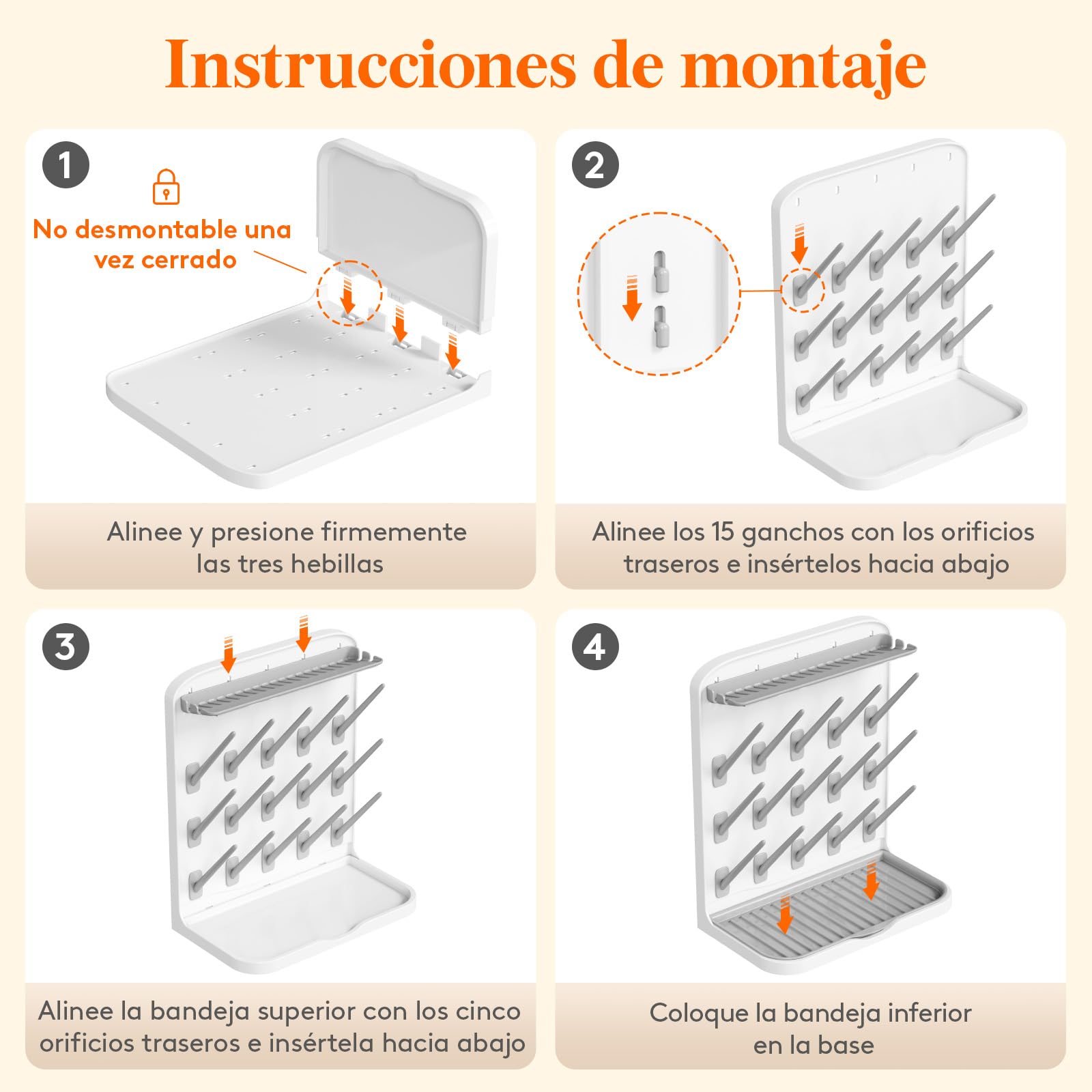 Instrucciones de montaje

1

No desmontable una vez cerrado

Alinee y presione firmemente las tres hebillas

2

Alinee los 15 ganchos con los orificios traseros e insértelos hacia abajo

3

Alinee la bandeja superior con los cinco orificios traseros e insértela hacia abajo

4

Coloque la bandeja inferior en la base