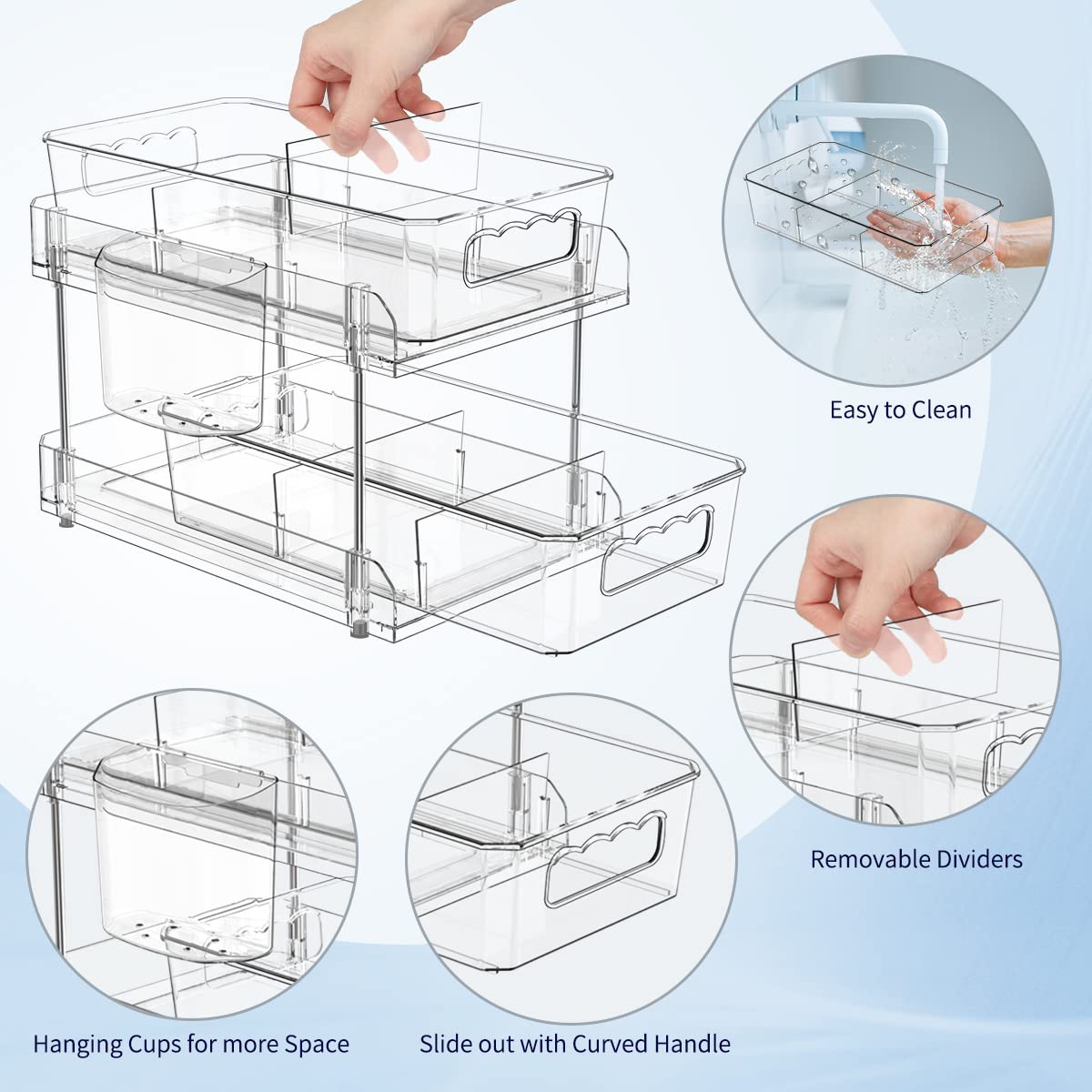 Easy to Clean

Removable Dividers

Hanging Cups for more Space

Slide out with Curved Handle