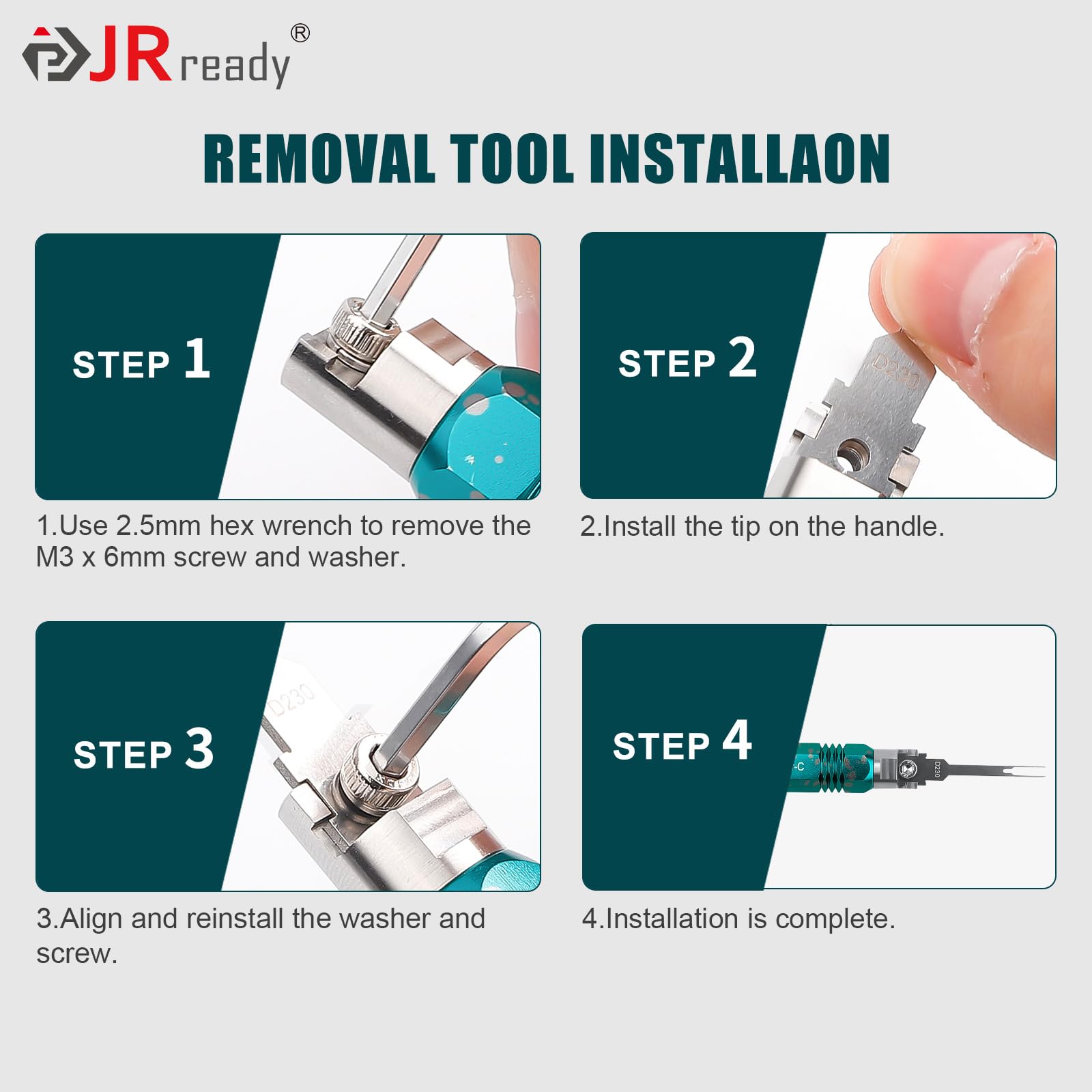 JRready®

REMOVAL TOOL INSTALLAON

STEP 1

1.Use 2.5mm hex wrench to remove the M3 x 6mm screw and washer.

STEP 2

D230

2.Install the tip on the handle.

STEP 3

D230

3.Align and reinstall the washer and screw.

STEP 4

-C D230

4.Installation is complete.