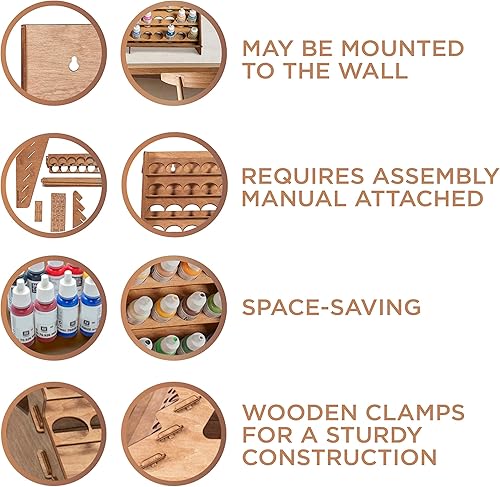 MAY BE MOUNTED TO THE WALL

REQUIRES ASSEMBLY MANUAL ATTACHED

SPACE-SAVING

WOODEN CLAMPS FOR A STURDY CONSTRUCTION