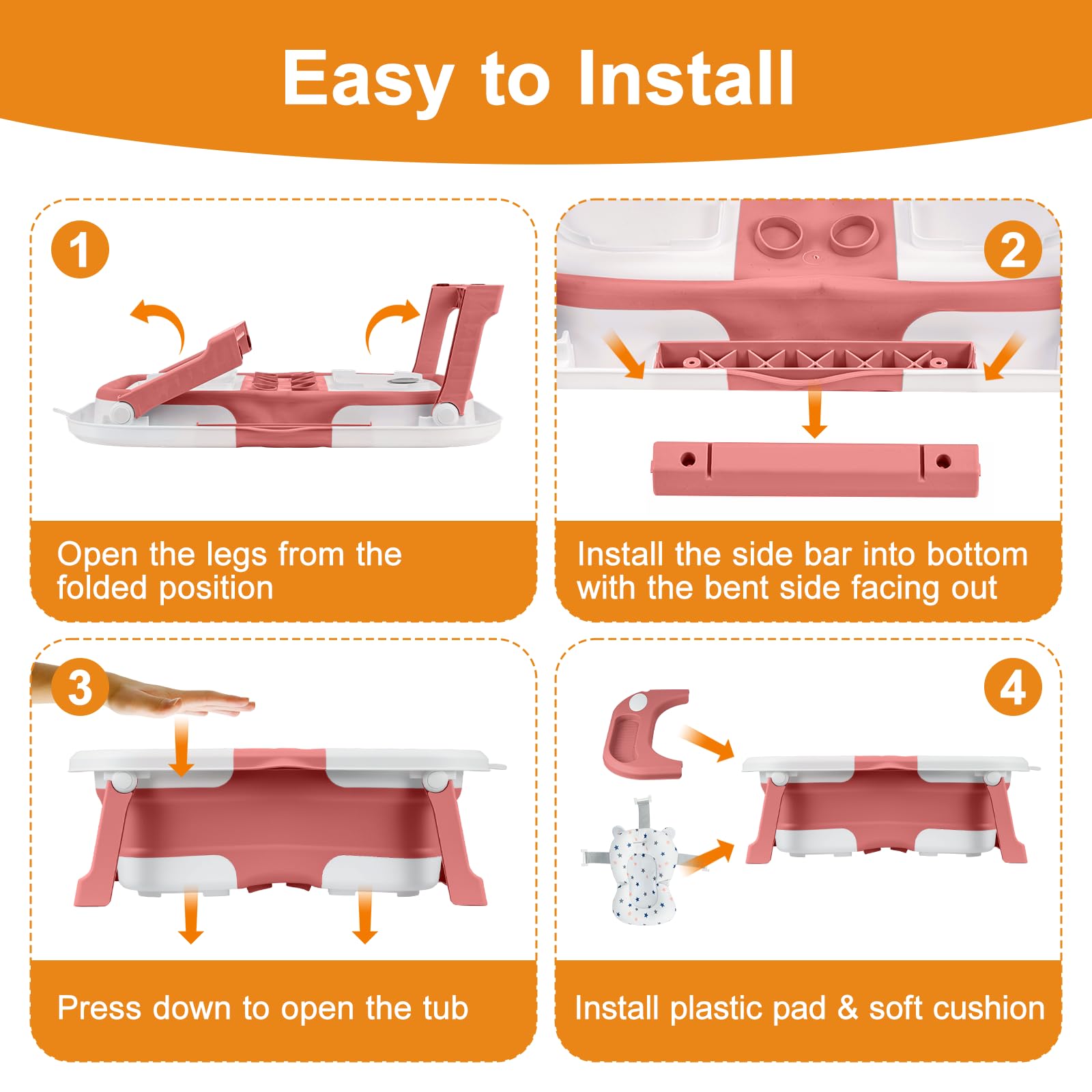 Easy to Install

1

Open the legs from the folded position

2

Install the side bar into bottom with the bent side facing out

3

Press down to open the tub

4

Install plastic pad & soft cushion