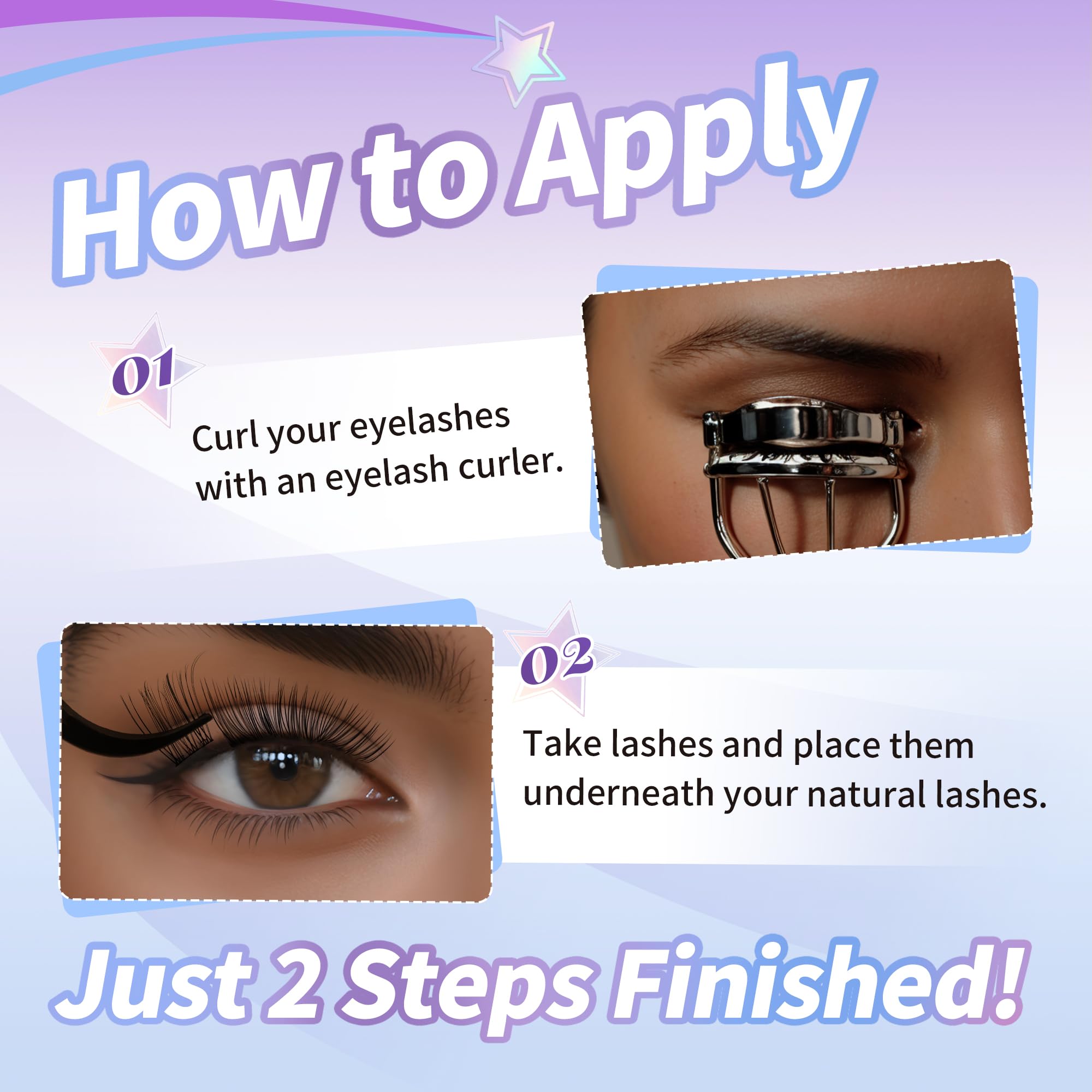 How to Apply

01

Curl your eyelashes with an eyelash curler.

02

Take lashes and place them underneath your natural lashes.

Just 2 Steps Finished!