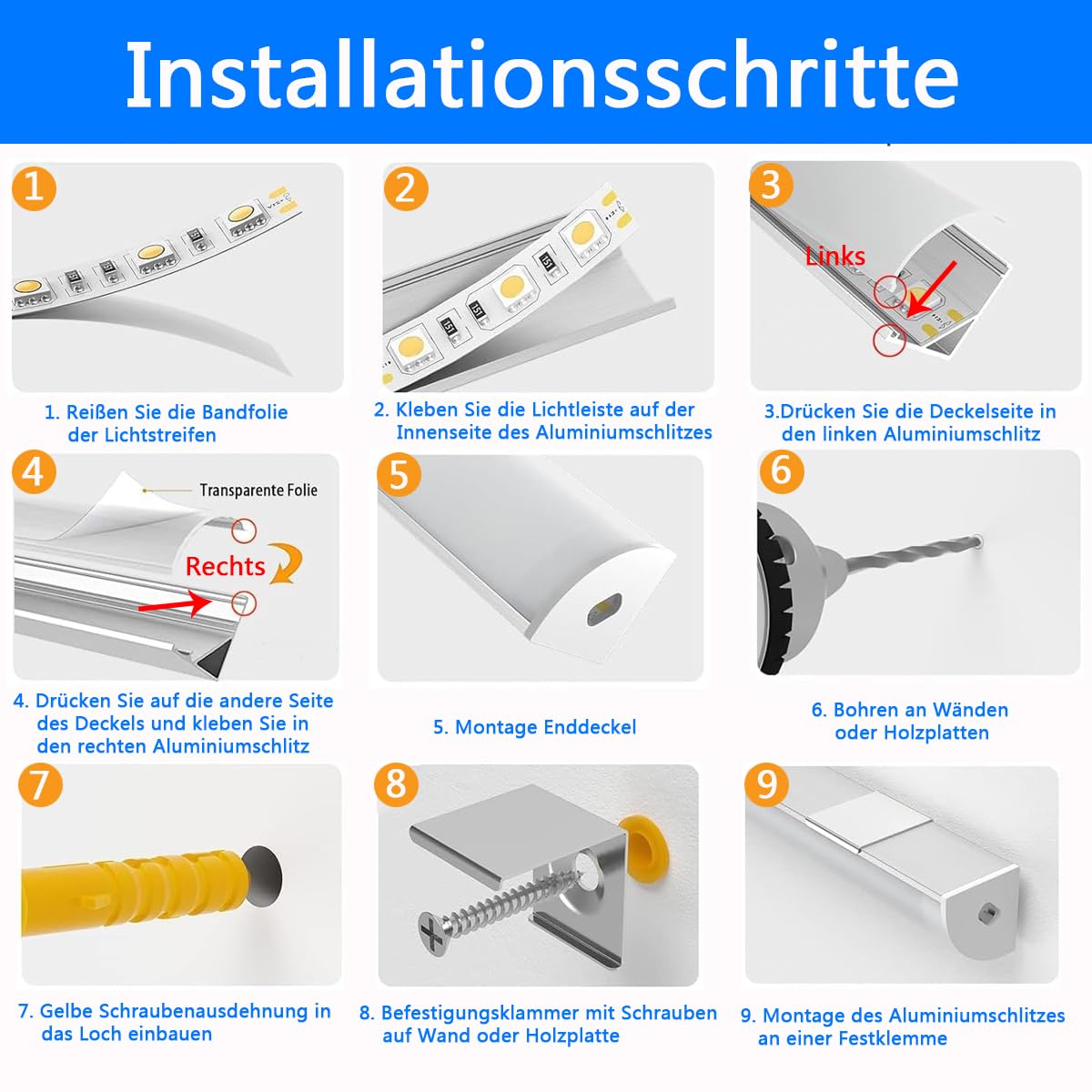 Installationsschritte

1

1. Reißen Sie die Bandfolie der Lichtstreifen

2

2. Kleben Sie die Lichtleiste auf der Innenseite des Aluminiumschlitzes

3

Links

3.Drücken Sie die Deckelseite in den linken Aluminiumschlitz

4

Transparente Folie

Rechts

4. Drücken Sie auf die andere Seite des Deckels und kleben Sie in den rechten Aluminiumschlitz

5

5. Montage Enddeckel

6

6. Bohren an Wänden oder Holzplatten

7

7. Gelbe Schraubenausdehnung in das Loch einbauen

8

8. Befestigungsklammer mit Schrauben auf Wand oder Holzplatte

9

9. Montage des Aluminiumschlitzes an einer Festklemme